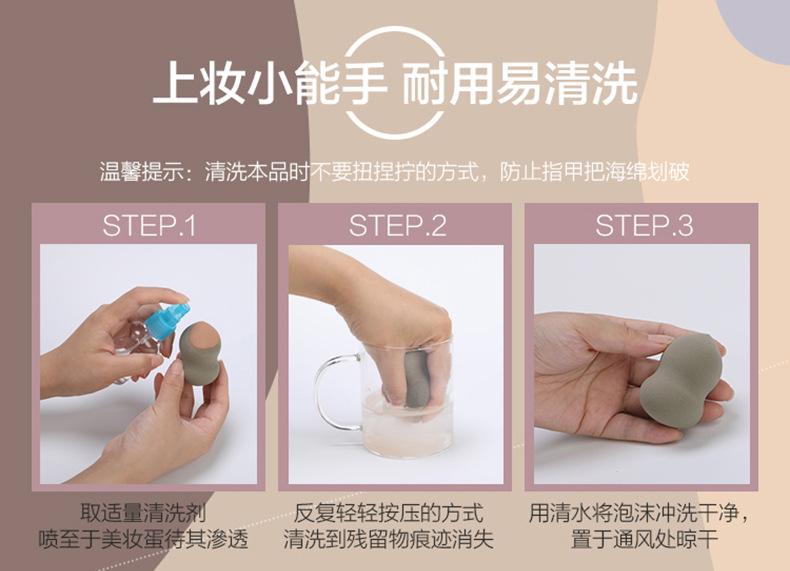 上妆小能手 耐用易清洗

温馨提示：清洗本品时不要扭捏拧的方式，防止指甲把海绵划破

STEP.1

取适量清洗剂
喷至于美妆蛋待其渗透

STEP.2

反复轻轻按压的方式
清洗到残留物痕迹消失

STEP.3

用清水将泡沫冲洗干净，
置于通风处晾干