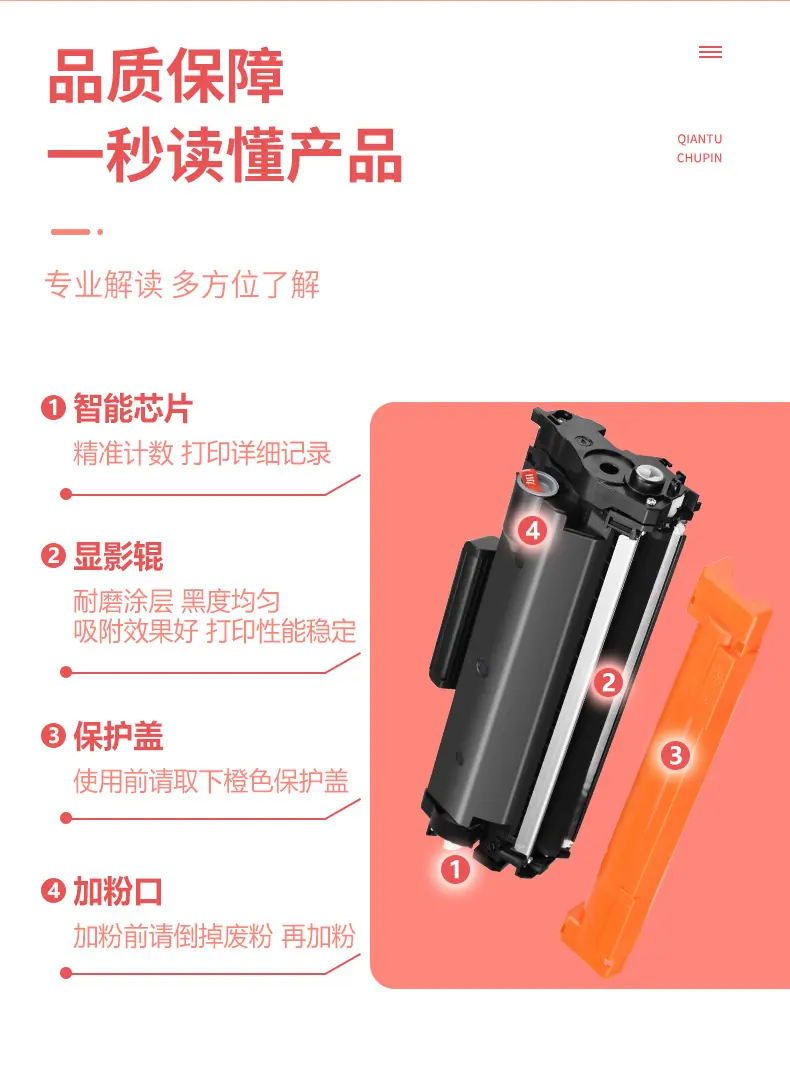 品质保障
一秒读懂产品

QIANTU
CHUPIN

专业解读 多方位了解

❶ 智能芯片
精准计数 打印详细记录

❷ 显影辊
耐磨涂层 黑度均匀
吸附效果好 打印性能稳定

❸ 保护盖
使用前请取下橙色保护盖

❹ 加粉口
加粉前请倒掉废粉 再加粉

4
2
3
1