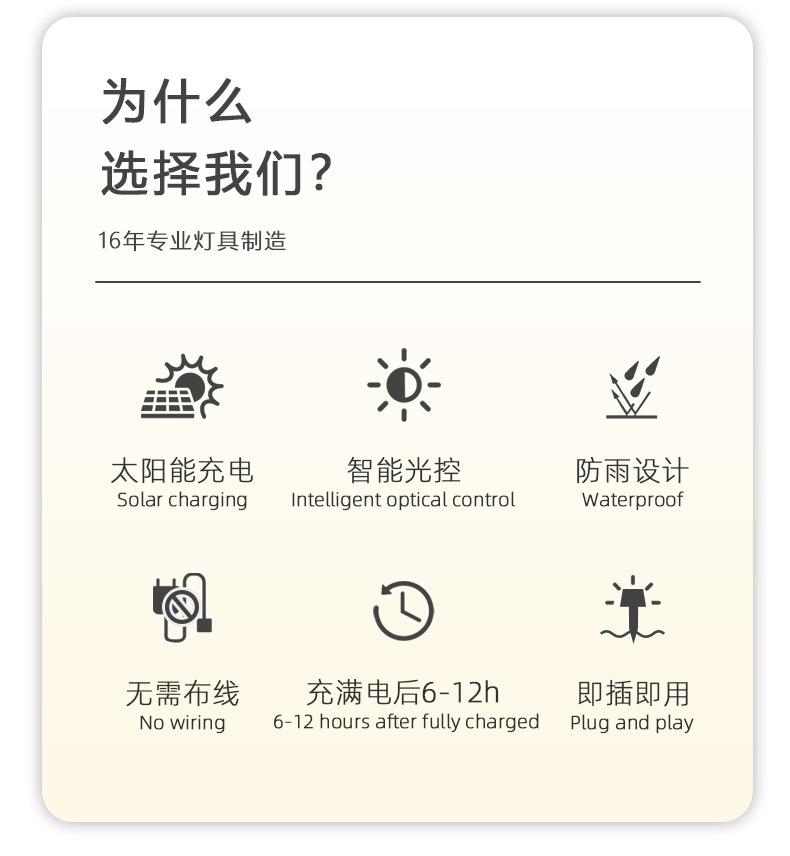 为什么
选择我们?

16年专业灯具制造

太阳能充电
Solar charging

智能光控
Intelligent optical control

防雨设计
Waterproof

无需布线
No wiring

充满电后6-12h
6-12 hours after fully charged

即插即用
Plug and play