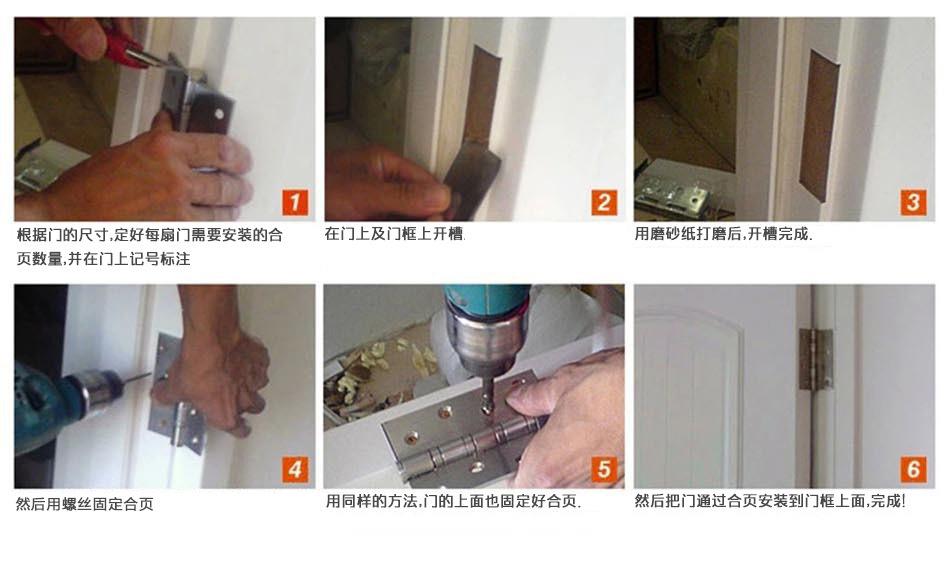 1
根据门的尺寸,定好每扇门需要安装的合页数量,并在门上记号标注

2
在门上及门框上开槽.

3
用磨砂纸打磨后,开槽完成.

4
然后用螺丝固定合页

5
用同样的方法,门的上面也固定好合页.

6
然后把门通过合页安装到门框上面,完成!