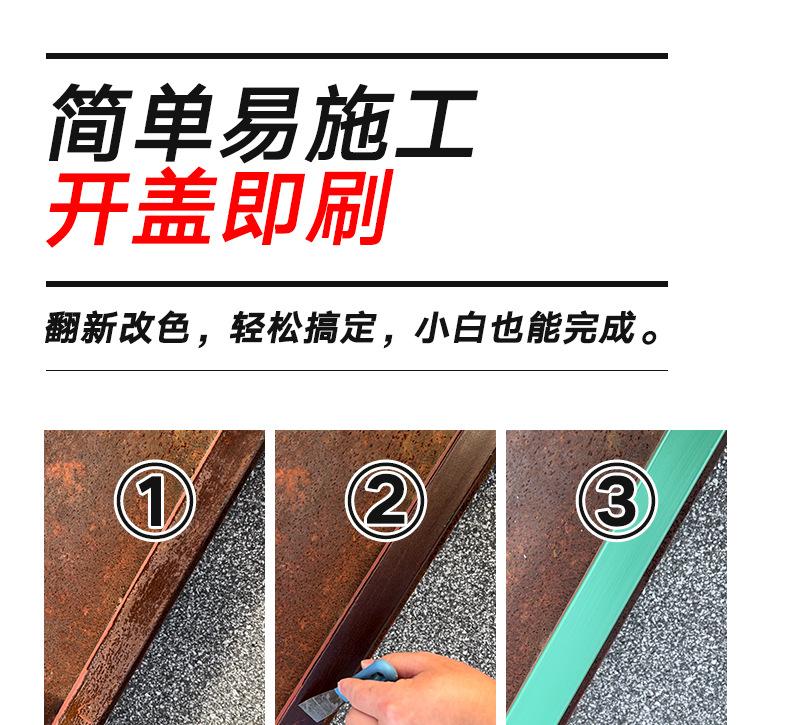 简单易施工
开盖即刷

翻新改色，轻松搞定，小白也能完成。

①

②

③