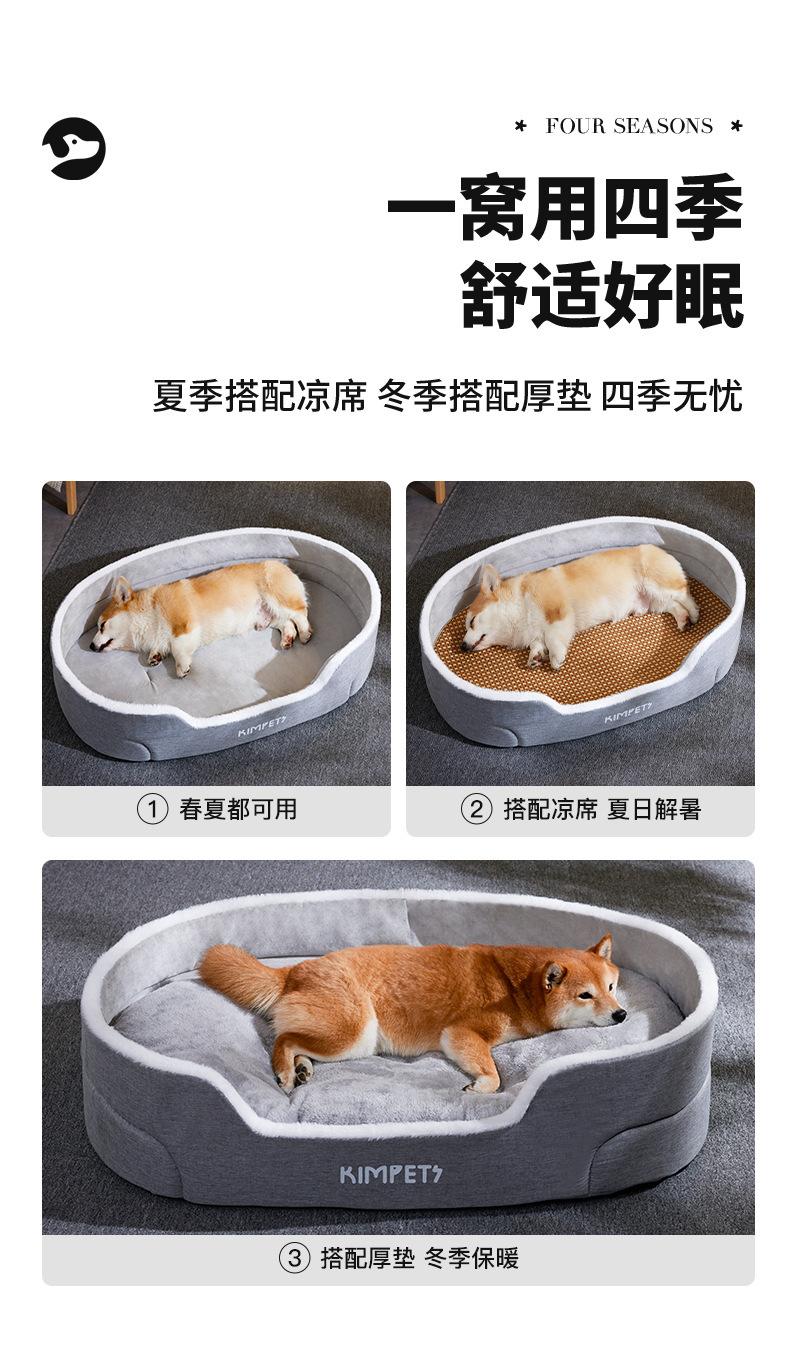 * FOUR SEASONS *

一窝用四季
舒适好眠

夏季搭配凉席 冬季搭配厚垫 四季无忧

KIMPETS

① 春夏都可用

KIMPETS

② 搭配凉席 夏日解暑

KIMPETS

③ 搭配厚垫 冬季保暖