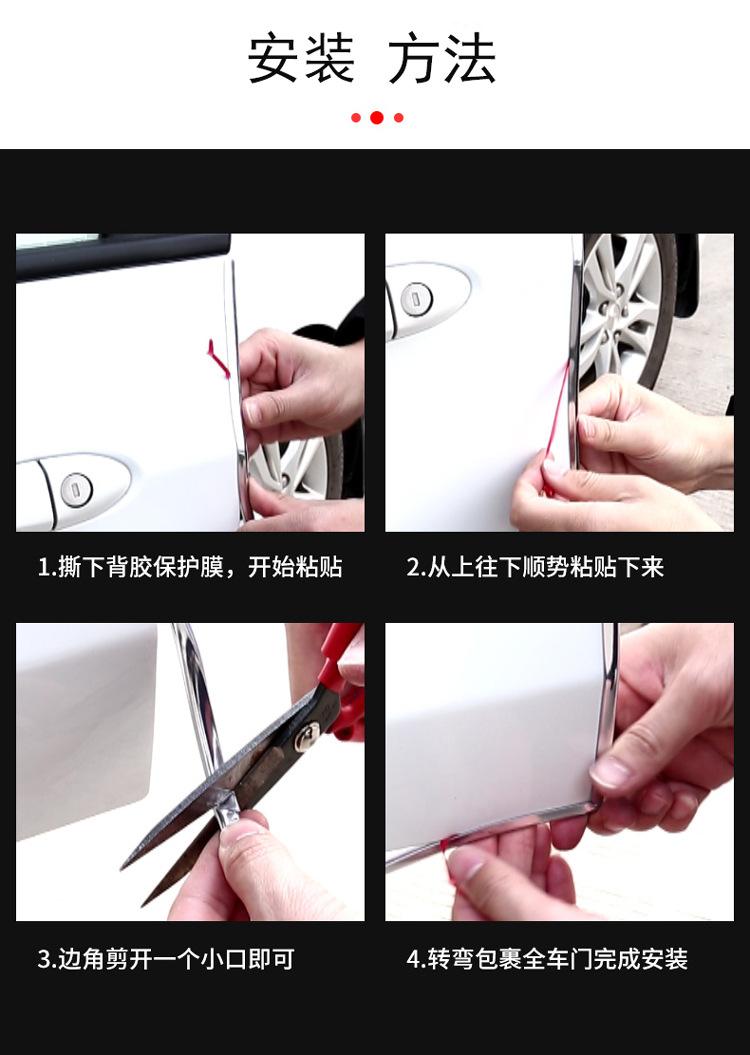 安装 方法

1.撕下背胶保护膜，开始粘贴

2.从上往下顺势粘贴下来

3.边角剪开一个小口即可

4.转弯包裹全车门完成安装