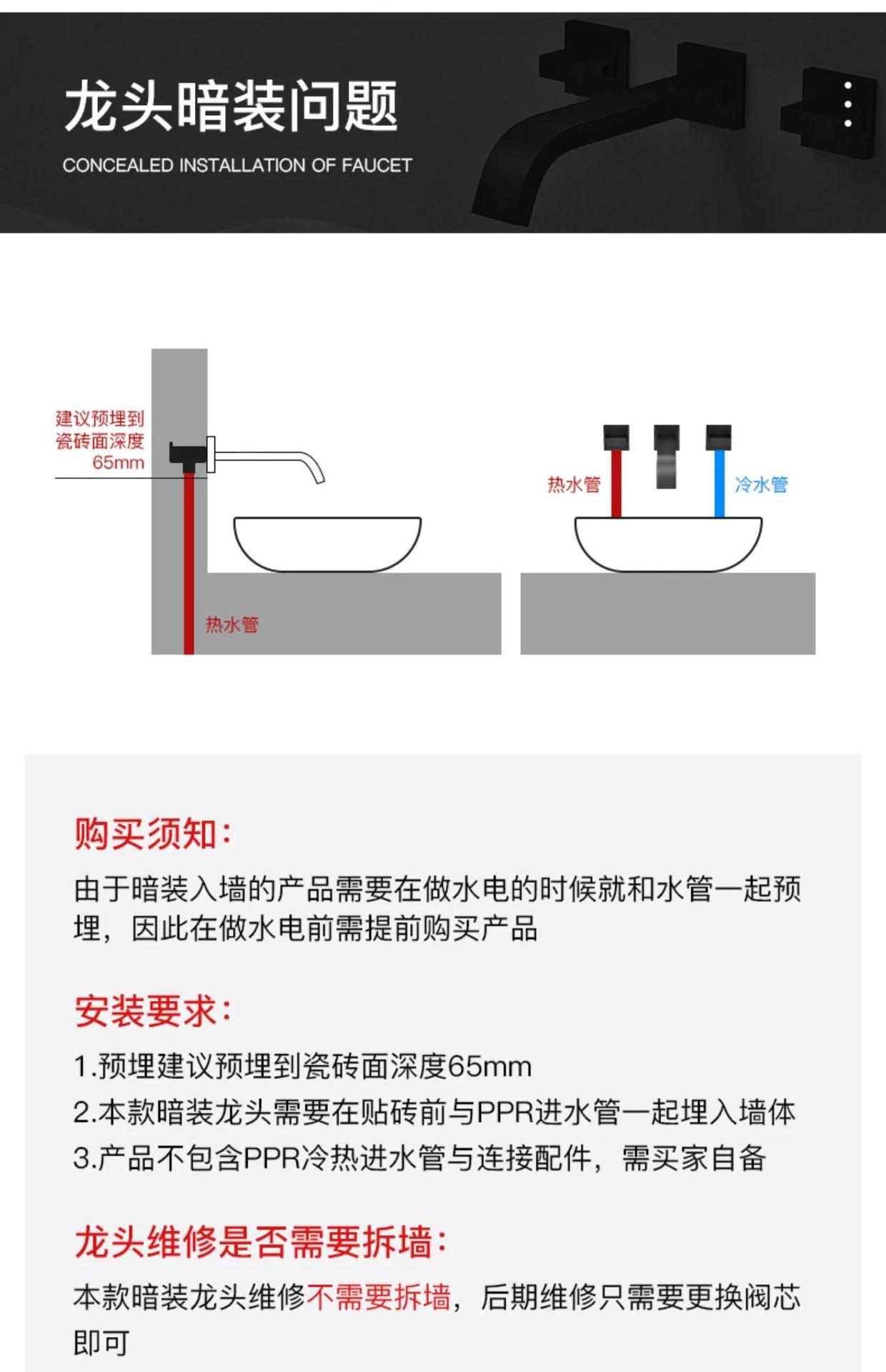 龙头暗装问题
CONCEALED INSTALLATION OF FAUCET

建议预埋到瓷砖面深度65mm

热水管

热水管

冷水管

购买须知:
由于暗装入墙的产品需要在做水电的时候就和水管一起预埋，因此在做水电前需提前购买产品

安装要求:
1.预埋建议预埋到瓷砖面深度65mm
2.本款暗装龙头需要在贴砖前与PPR进水管一起埋入墙体
3.产品不包含PPR冷热进水管与连接配件，需买家自备

龙头维修是否需要拆墙:
本款暗装龙头维修不需要拆墙，后期维修只需要更换阀芯即可