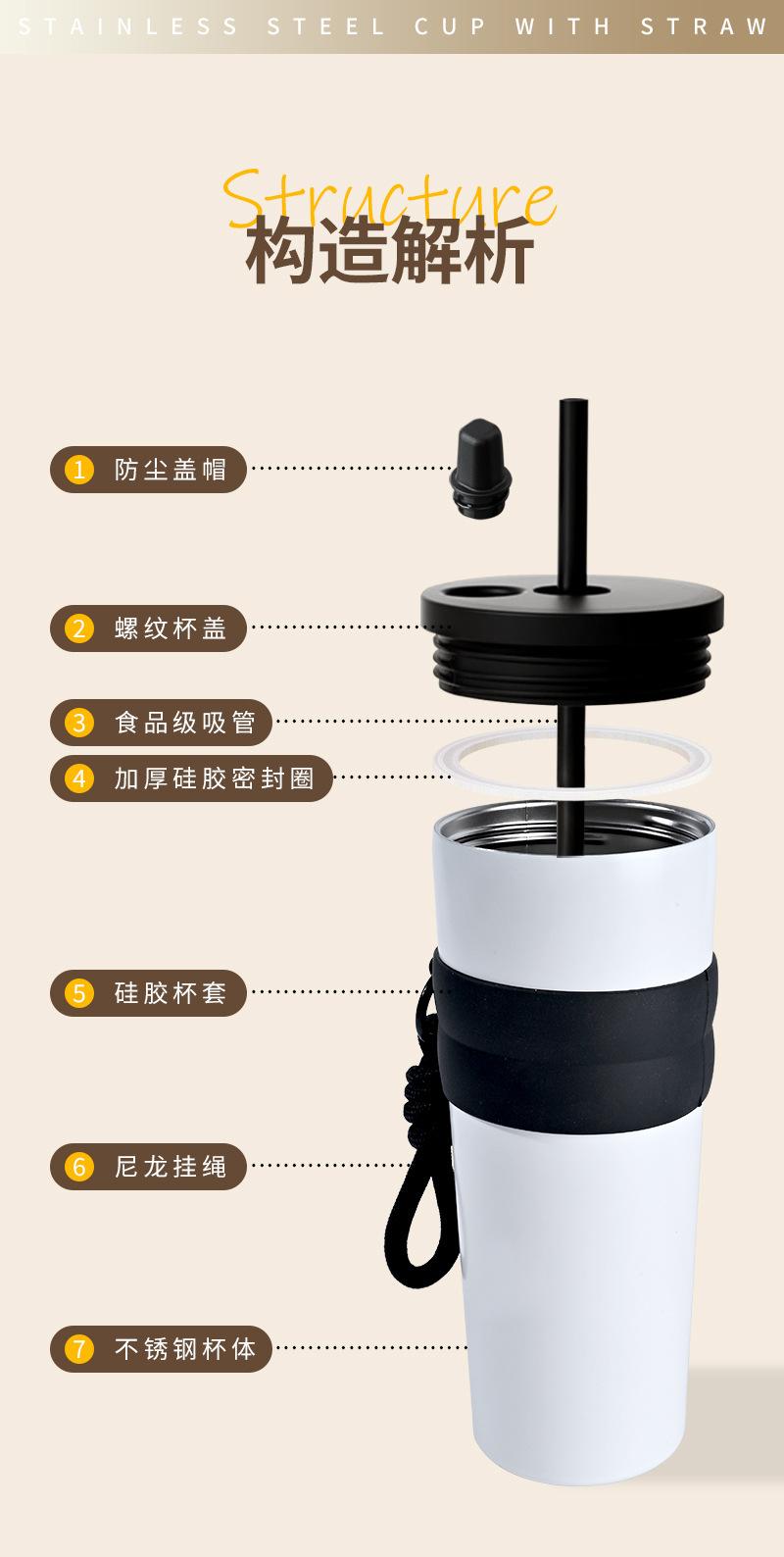 STAINLESS STEEL CUP WITH STRAW

Structure
构造解析

1 防尘盖帽

2 螺纹杯盖

3 食品级吸管

4 加厚硅胶密封圈

5 硅胶杯套

6 尼龙挂绳

7 不锈钢杯体