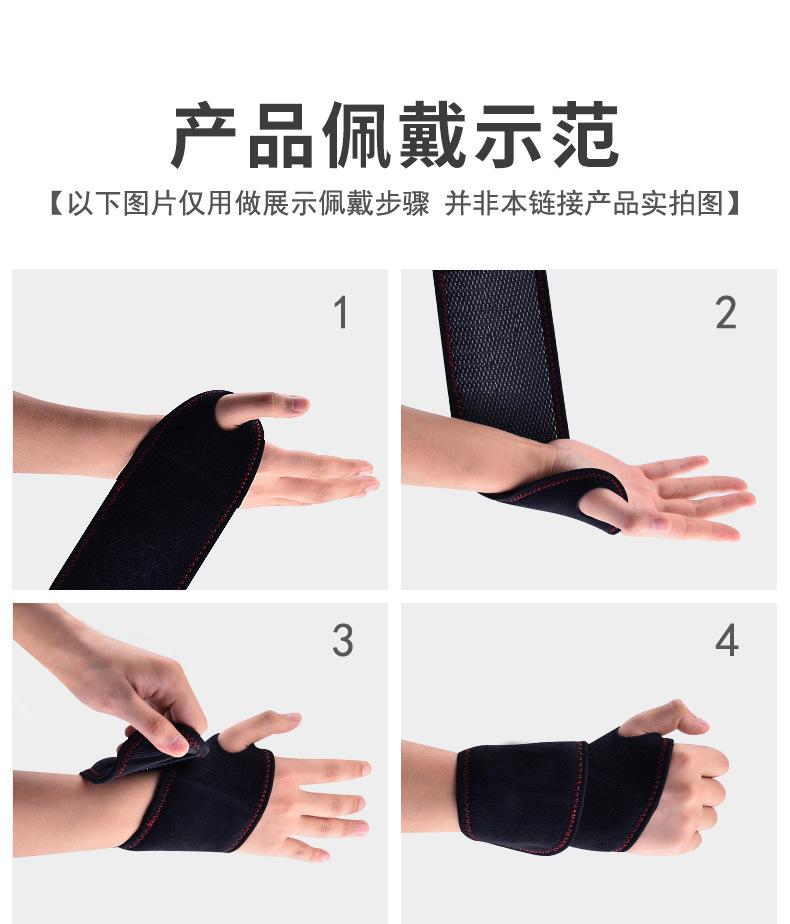 产品佩戴示范

【以下图片仅用做展示佩戴步骤 并非本链接产品实拍图】

1

2

3

4