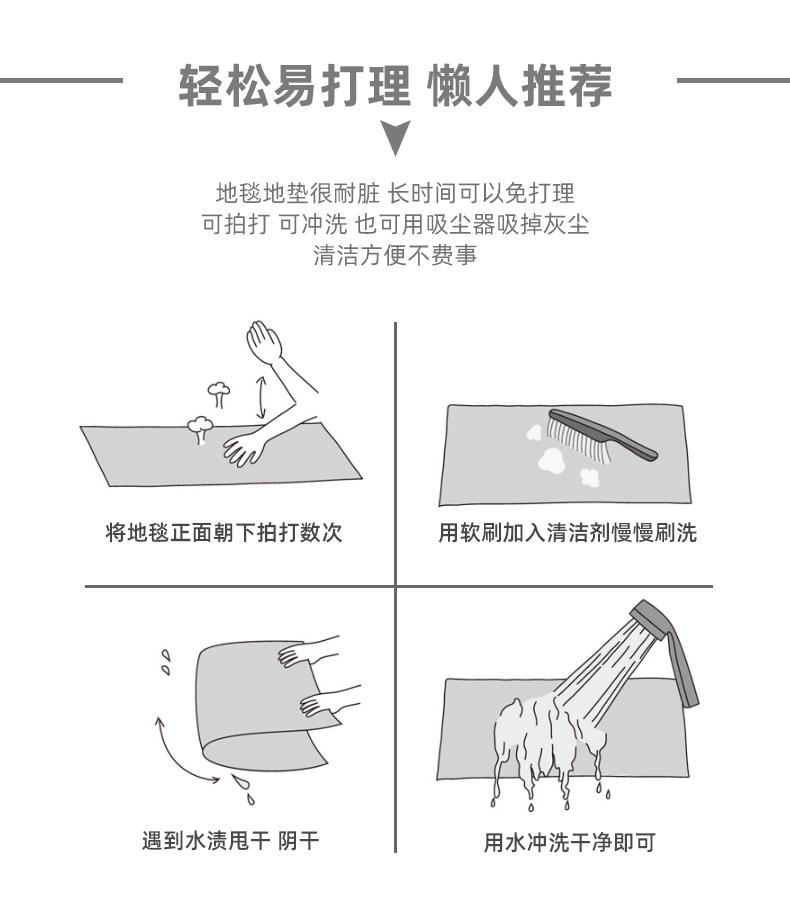 轻松易打理 懒人推荐

地毯地垫很耐脏 长时间可以免打理
可拍打 可冲洗 也可用吸尘器吸掉灰尘
清洁方便不费事

将地毯正面朝下拍打数次

用软刷加入清洁剂慢慢刷洗

遇到水渍甩干 阴干

用水冲洗干净即可