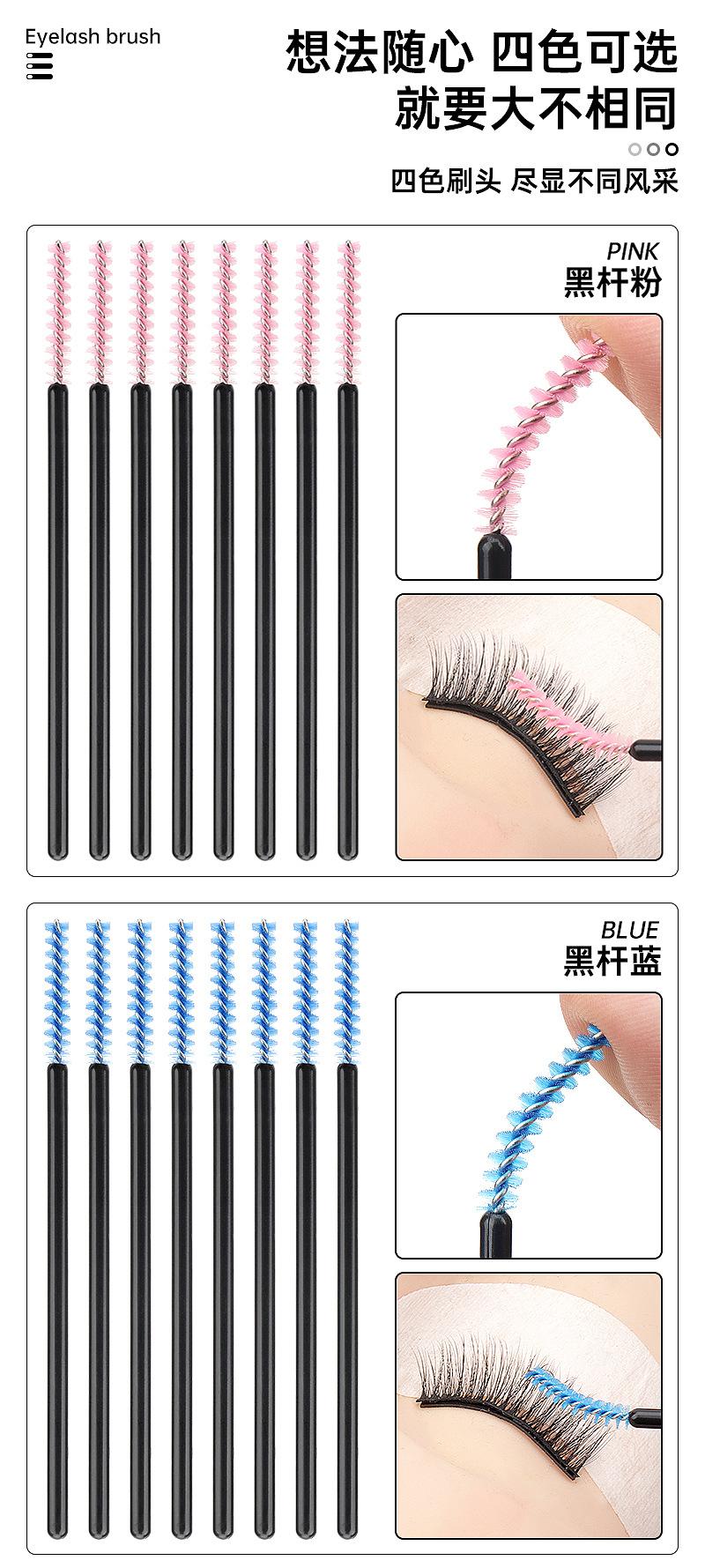 Eyelash brush

想法随心 四色可选
就要大不相同

四色刷头 尽显不同风采

PINK
黑杆粉

BLUE
黑杆蓝