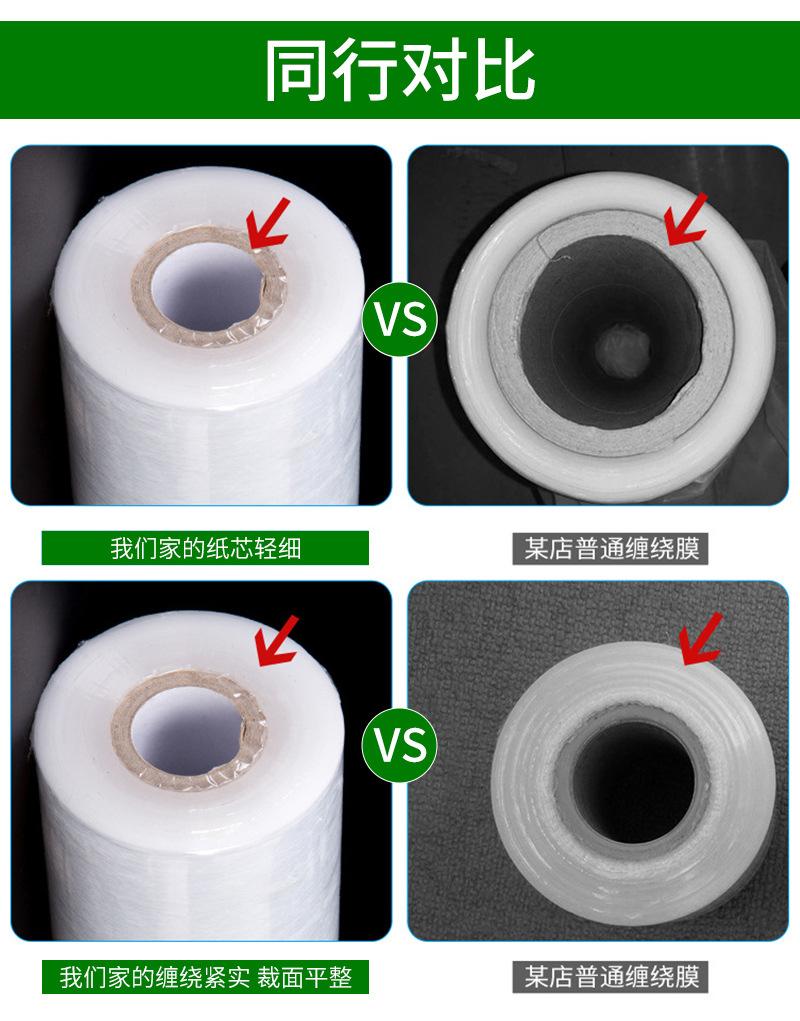 同行对比

VS

我们家的纸芯轻细

某店普通缠绕膜

VS

我们家的缠绕紧实 裁面平整

某店普通缠绕膜