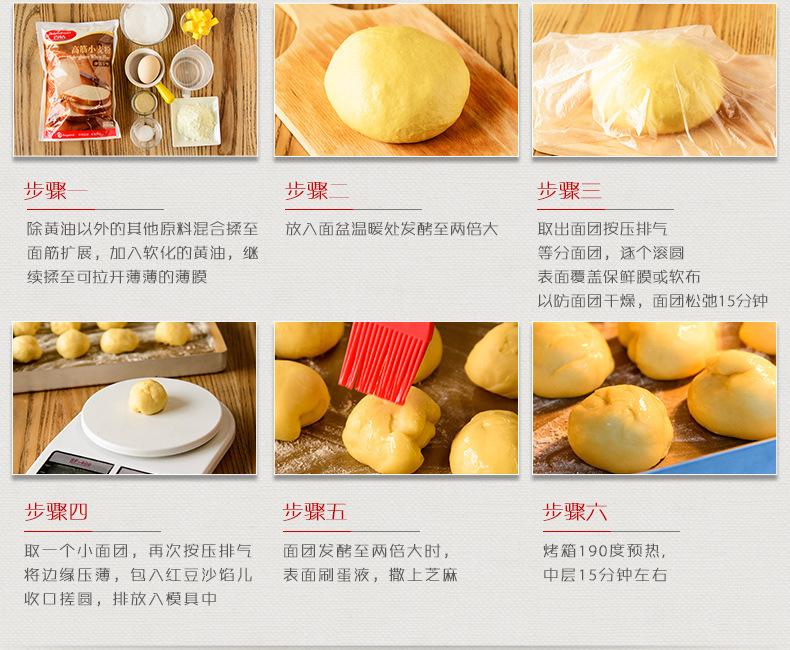 高筋小麦粉

步骤一

除黄油以外的其他原料混合揉至面筋扩展，加入软化的黄油，继续揉至可拉开薄薄的薄膜

步骤二

放入面盆温暖处发酵至两倍大

步骤三

取出面团按压排气
等分面团，逐个滚圆
表面覆盖保鲜膜或软布
以防面团干燥，面团松弛15分钟

步骤四

取一个小面团，再次按压排气
将边缘压薄，包入红豆沙馅儿
收口搓圆，排放入模具中

步骤五

面团发酵至两倍大时，
表面刷蛋液，撒上芝麻

步骤六

烤箱190度预热，
中层15分钟左右