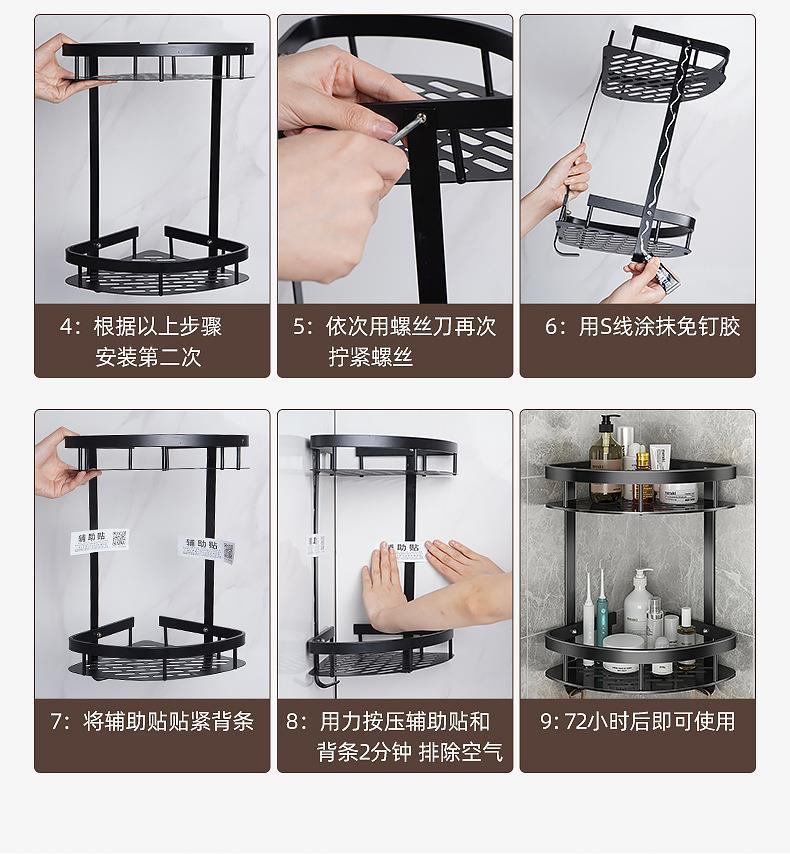 4：根据以上步骤安装第二次

5：依次用螺丝刀再次拧紧螺丝

6：用S线涂抹免钉胶

辅助贴

辅助贴

辅助贴

7：将辅助贴贴紧背条

8：用力按压辅助贴和背条2分钟 排除空气

9: 72小时后即可使用