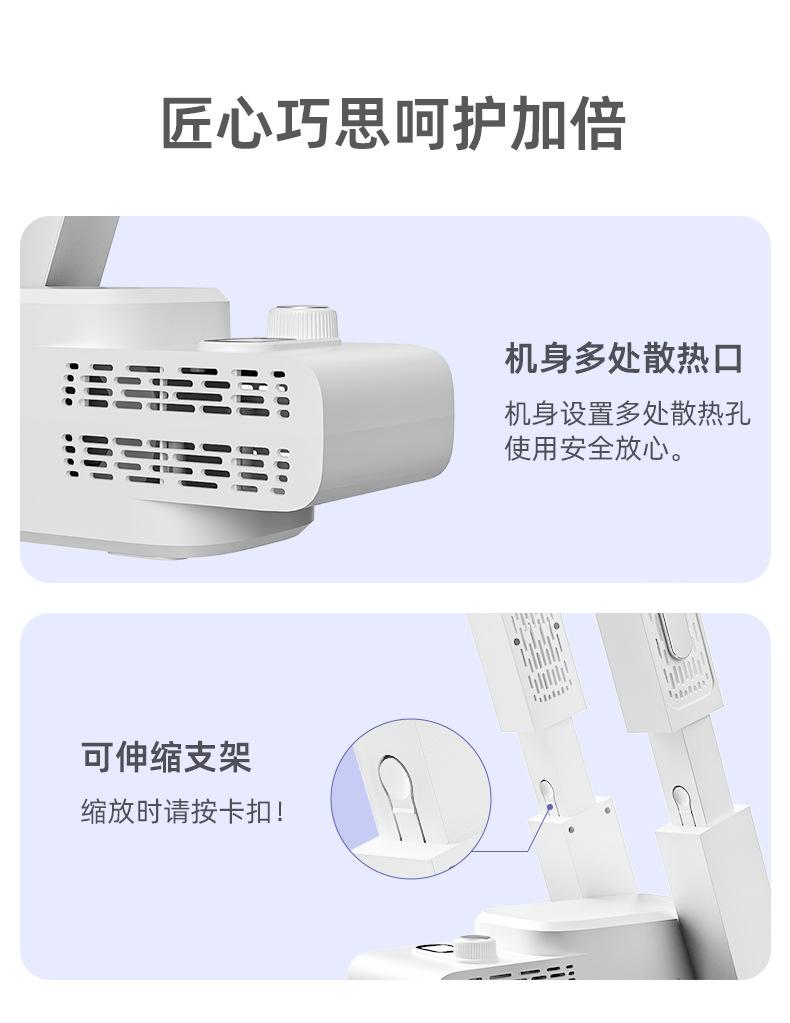 匠心巧思呵护加倍

机身多处散热口

机身设置多处散热孔
使用安全放心。

可伸缩支架

缩放时请按卡扣！