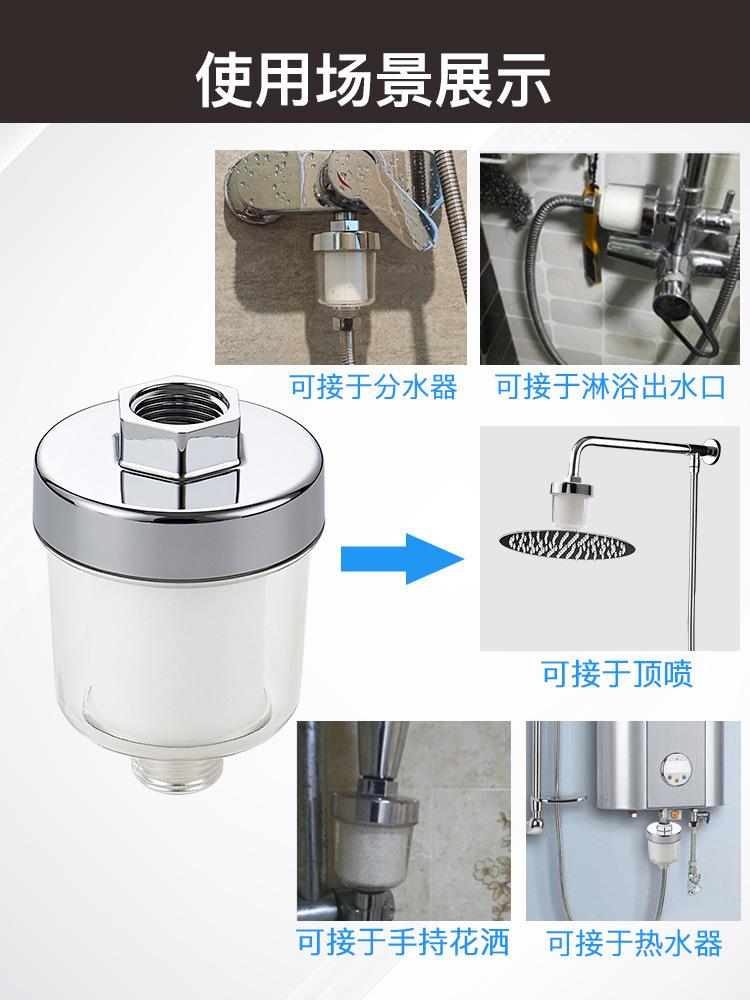 使用场景展示

可接于分水器

可接于淋浴出水口

可接于顶喷

可接于手持花洒

可接于热水器