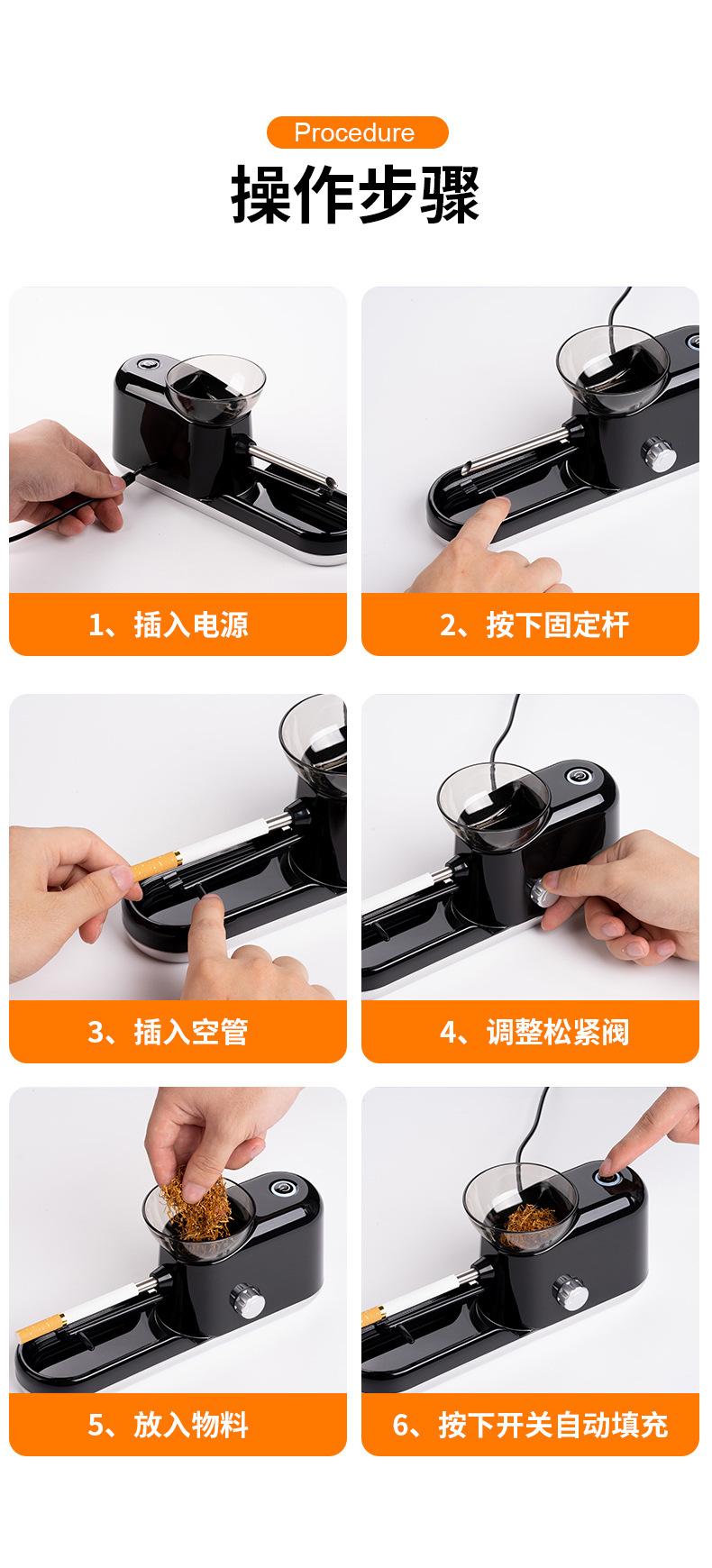 Procedure
操作步骤

1、插入电源

2、按下固定杆

3、插入空管

4、调整松紧阀

5、放入物料

6、按下开关自动填充