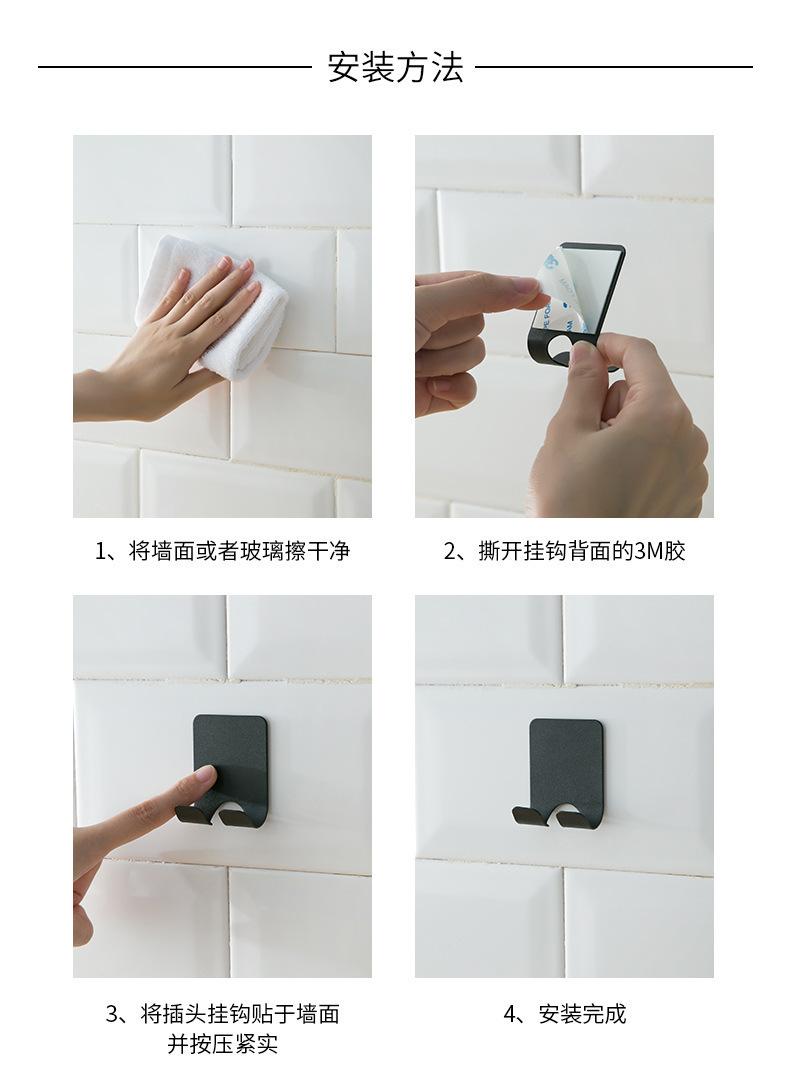 安装方法

1、将墙面或者玻璃擦干净

2、撕开挂钩背面的3M胶

3、将插头挂钩贴于墙面并按压紧实

4、安装完成