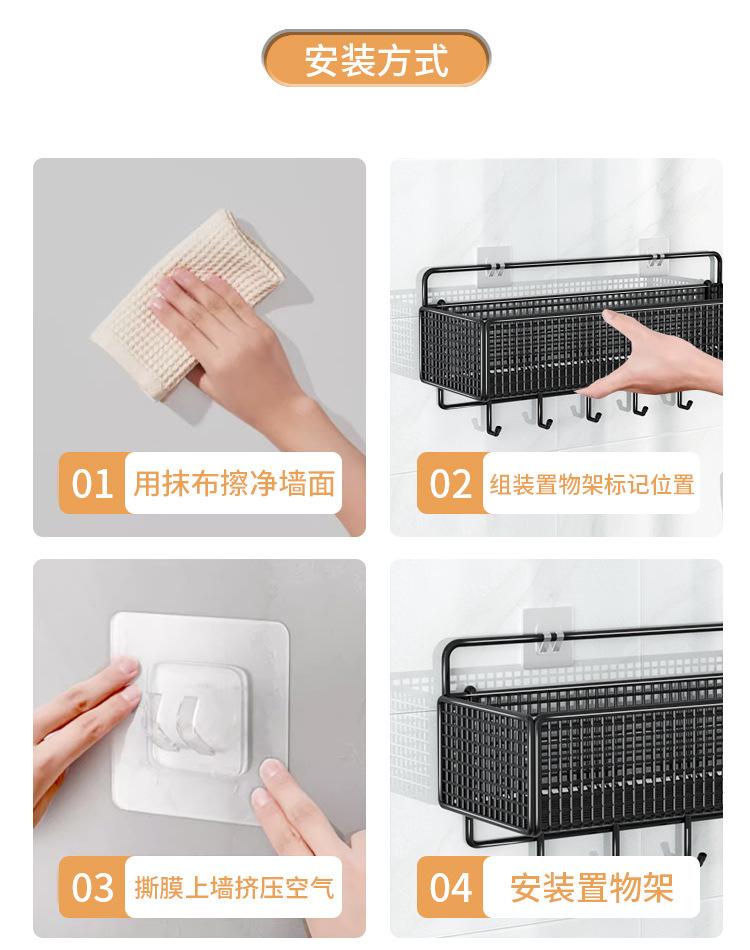 安装方式

01 用抹布擦净墙面

02 组装置物架标记位置

03 撕膜上墙挤压空气

04 安装置物架