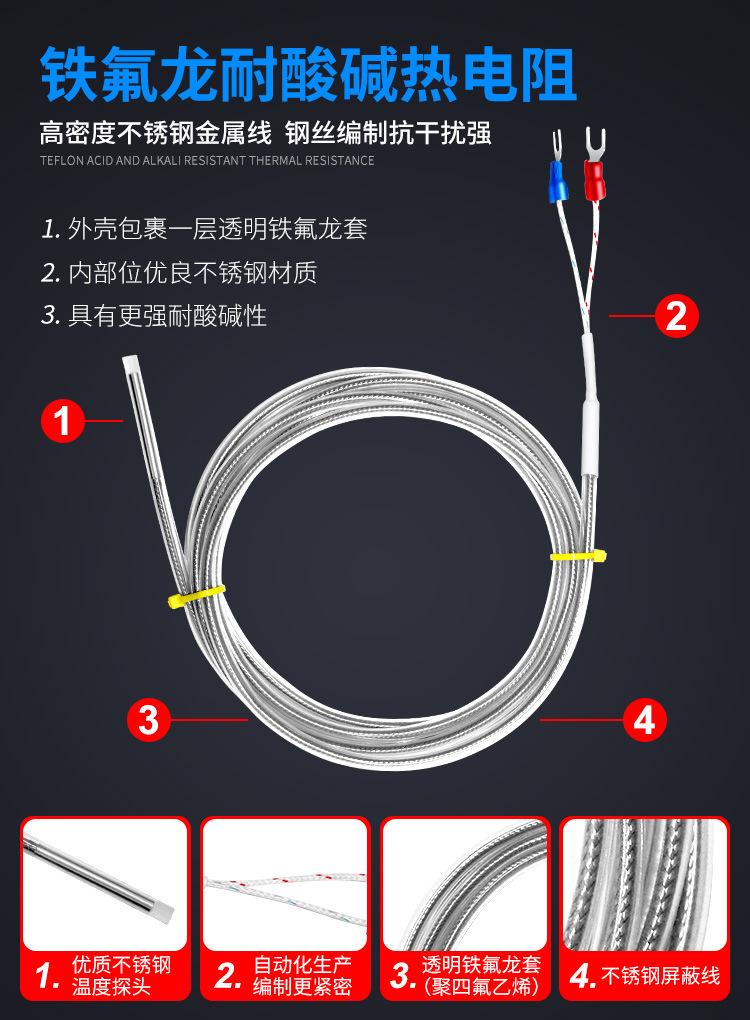 铁氟龙耐酸碱热电阻

高密度不锈钢金属线 钢丝编制抗干扰强

TEFLON ACID AND ALKALI RESISTANT THERMAL RESISTANCE

1. 外壳包裹一层透明铁氟龙套

2. 内部位优良不锈钢材质

3. 具有更强耐酸碱性

2

1

3

4

1. 优质不锈钢温度探头

2. 自动化生产编制更紧密

3. 透明铁氟龙套(聚四氟乙烯)

4. 不锈钢屏蔽线