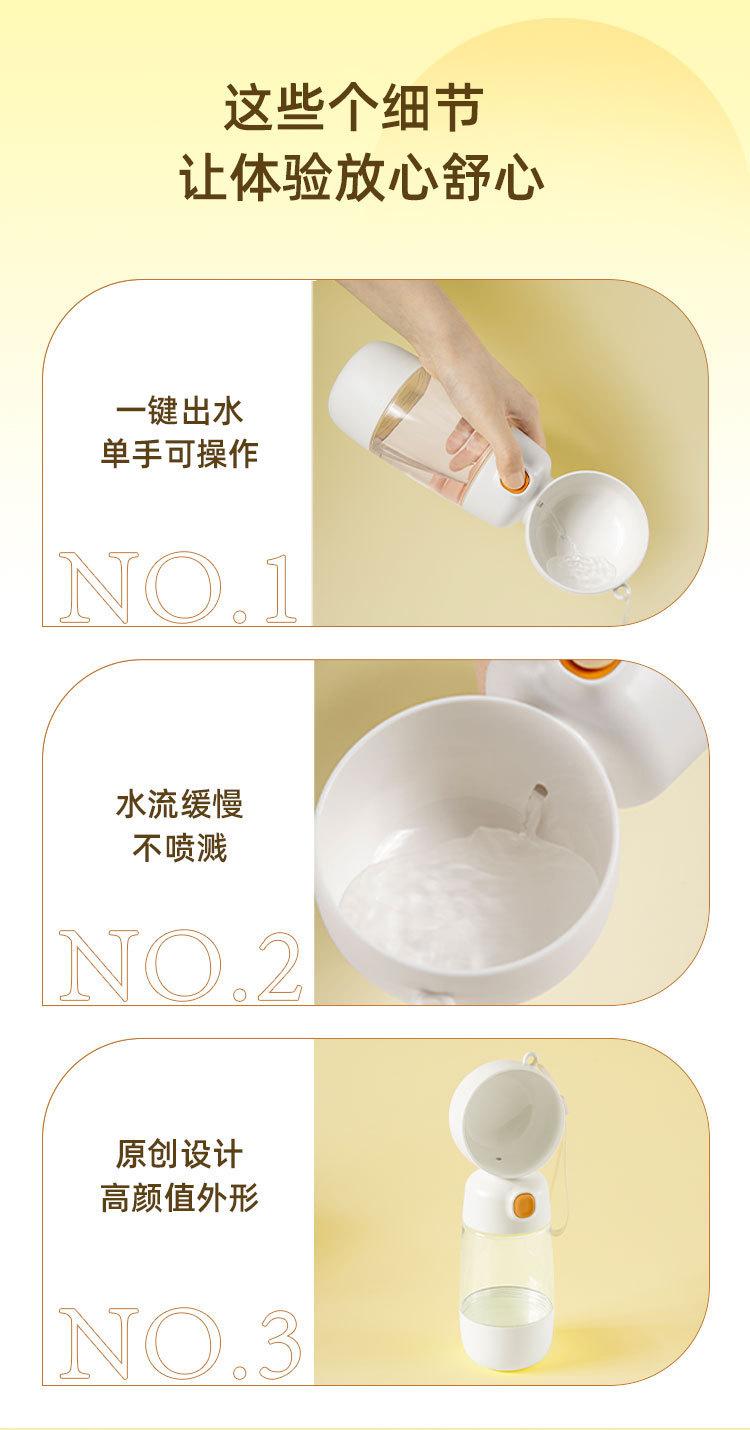 这些个细节
让体验放心舒心

一键出水
单手可操作

NO.1

水流缓慢
不喷溅

NO.2

原创设计
高颜值外形

NO.3