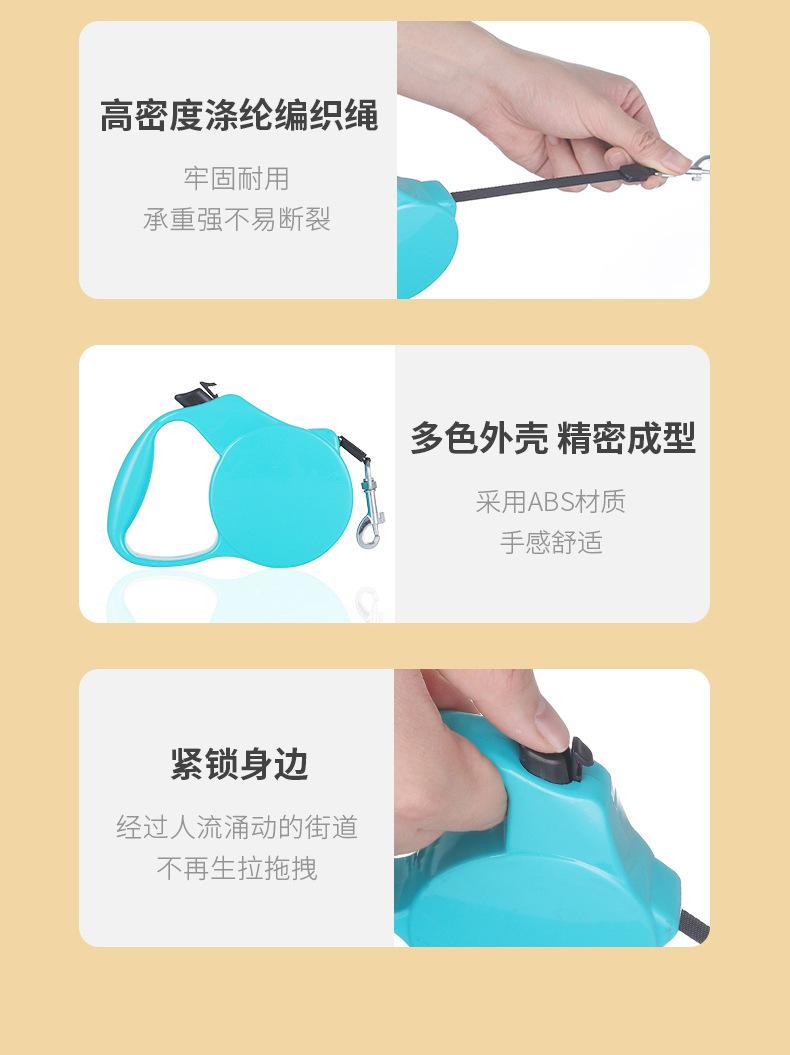 高密度涤纶编织绳

牢固耐用
承重强不易断裂

多色外壳 精密成型

采用ABS材质
手感舒适

紧锁身边

经过人流涌动的街道
不再生拉拖拽