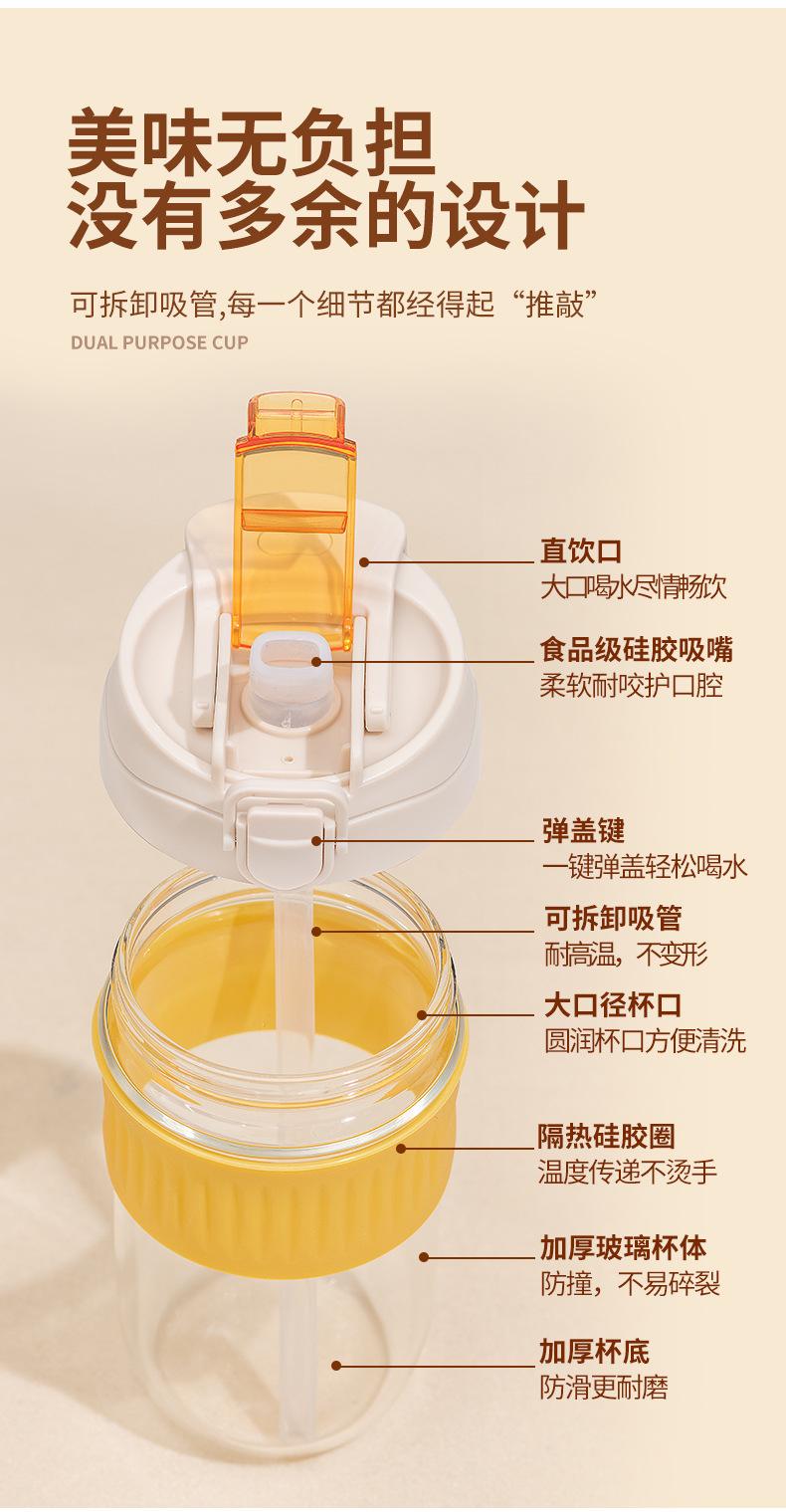 美味无负担
没有多余的设计

可拆卸吸管,每一个细节都经得起“推敲”
DUAL PURPOSE CUP

直饮口
大口喝水尽情畅饮

食品级硅胶吸嘴
柔软耐咬护口腔

弹盖键
一键弹盖轻松喝水

可拆卸吸管
耐高温，不变形

大口径杯口
圆润杯口方便清洗

隔热硅胶圈
温度传递不烫手

加厚玻璃杯体
防撞，不易碎裂

加厚杯底
防滑更耐磨