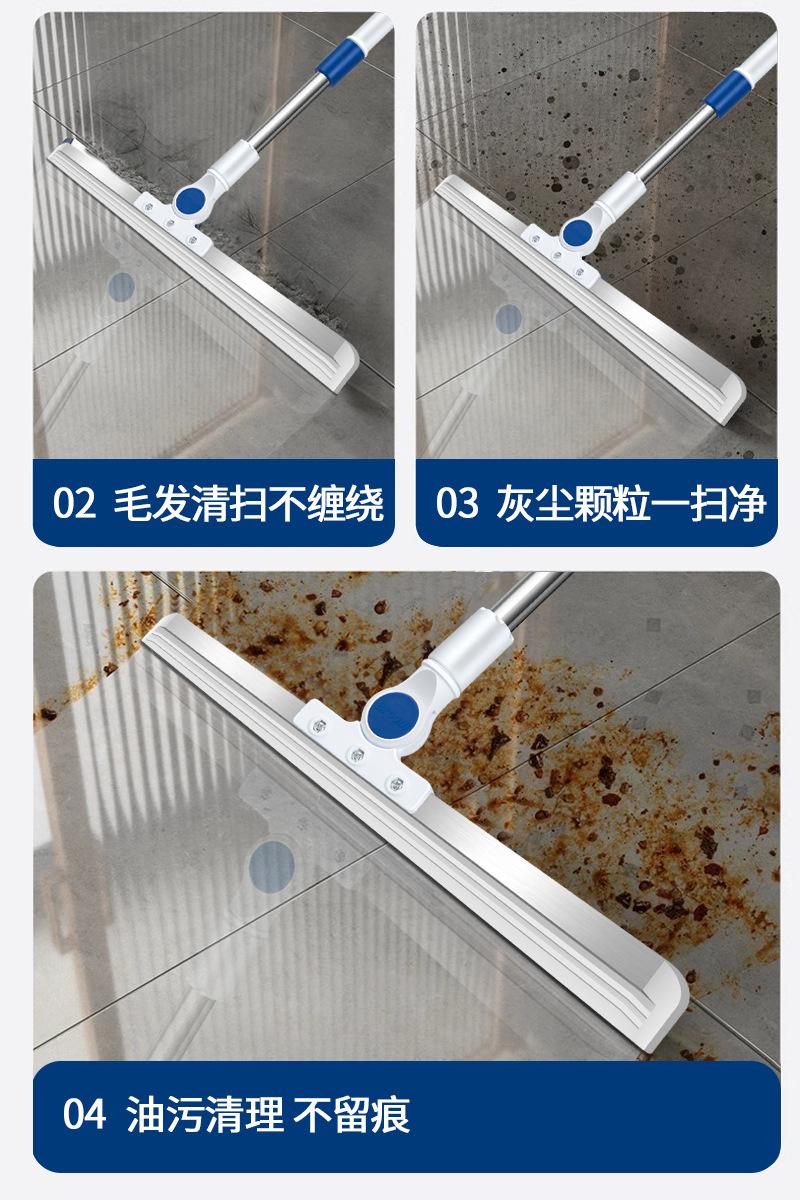 02 毛发清扫不缠绕

03 灰尘颗粒一扫净

04 油污清理 不留痕