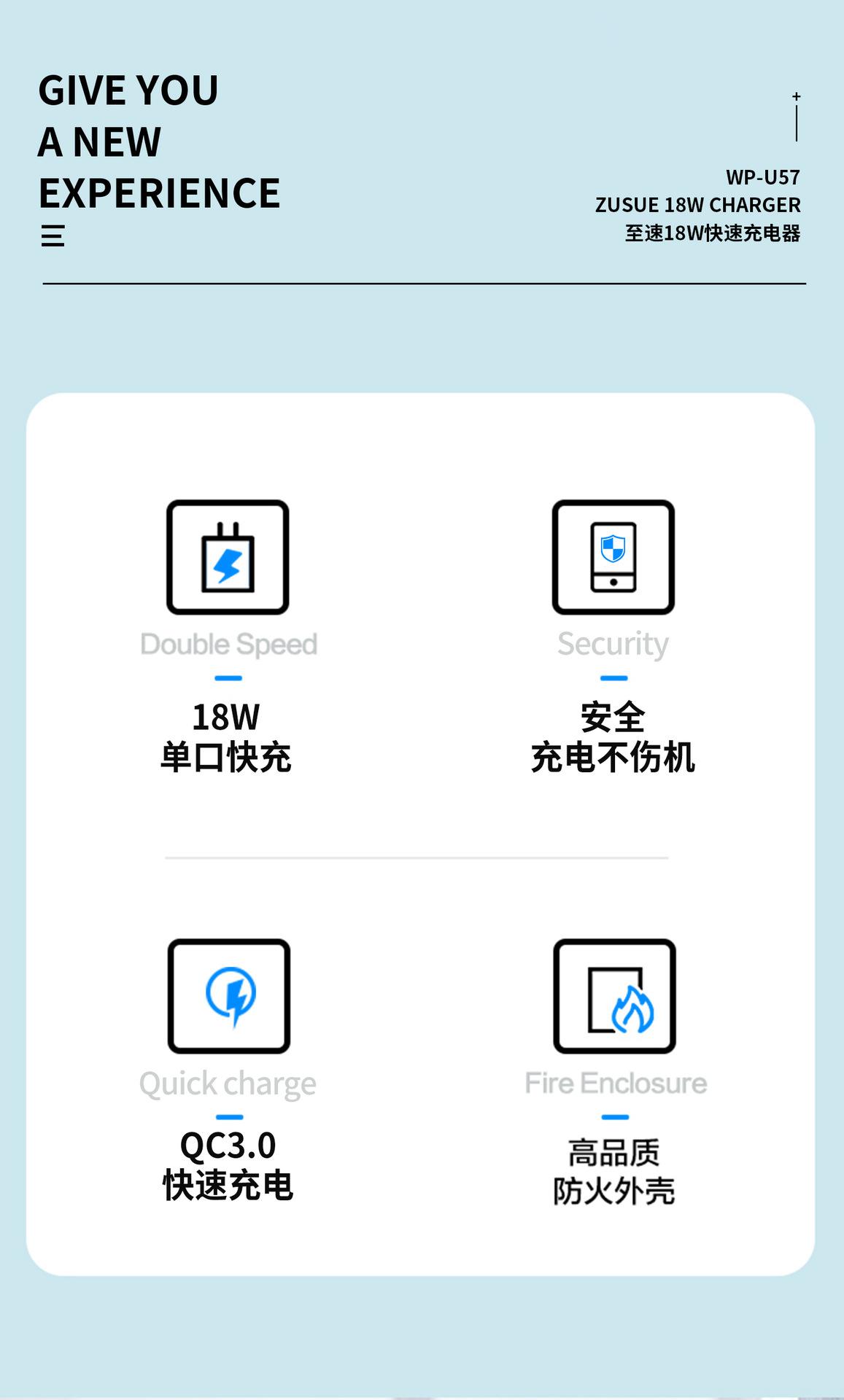 GIVE YOU
A NEW
EXPERIENCE

WP-U57
ZUSUE 18W CHARGER
至速18W快速充电器

Double Speed
18W
单口快充

Security
安全
充电不伤机

Quick charge
QC3.0
快速充电

Fire Enclosure
高品质
防火外壳