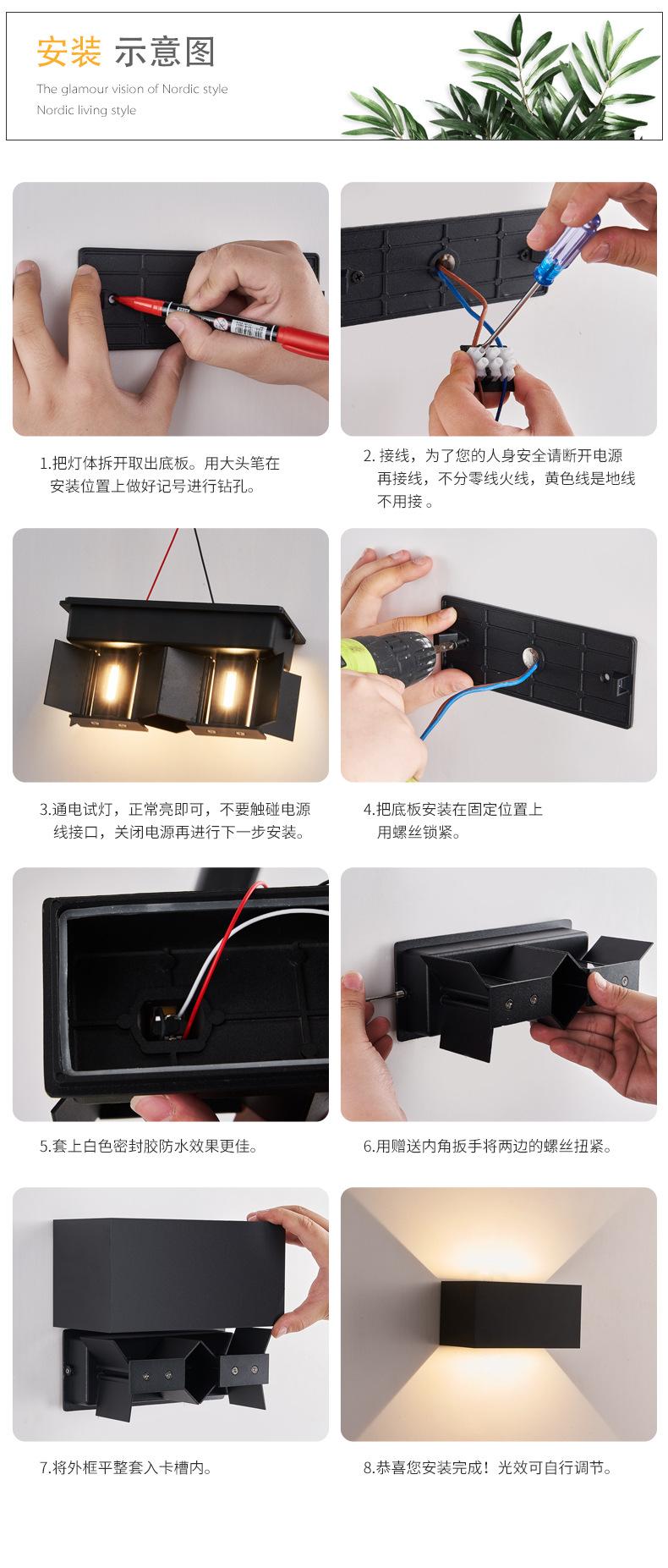 安装 示意图

The glamour vision of Nordic style
Nordic living style

1.把灯体拆开取出底板。用大头笔在安装位置上做好记号进行钻孔。

2. 接线，为了您的人身安全请断开电源再接线，不分零线火线，黄色线是地线不用接 。

3.通电试灯，正常亮即可，不要触碰电源线接口，关闭电源再进行下一步安装。

4.把底板安装在固定位置上用螺丝锁紧。

5.套上白色密封胶防水效果更佳。

6.用赠送内角扳手将两边的螺丝扭紧。

7.将外框平整套入卡槽内。

8.恭喜您安装完成！光效可自行调节。