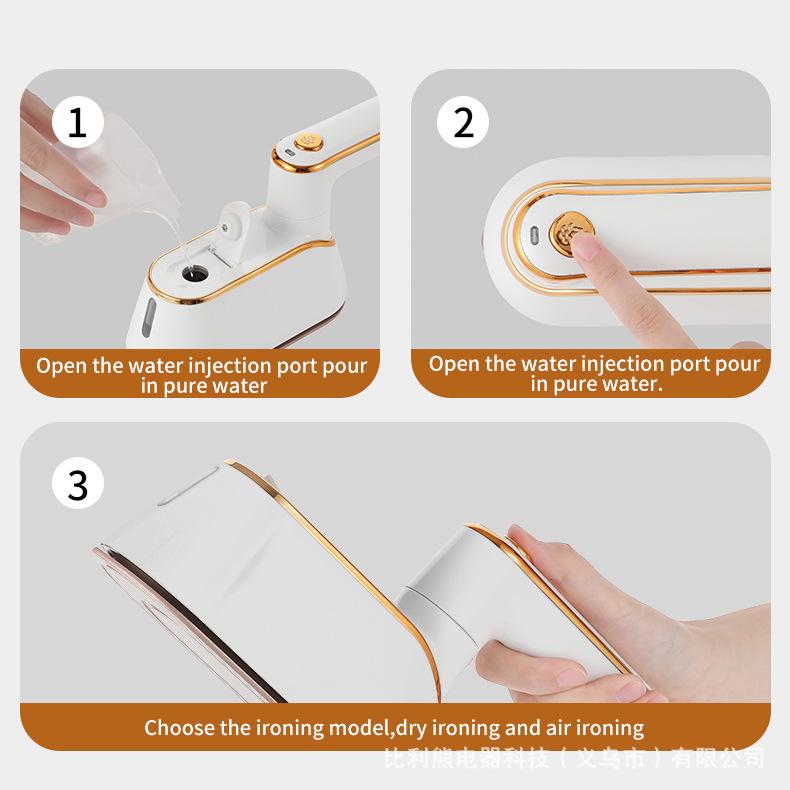 1

Open the water injection port pour in pure water

2

Open the water injection port pour in pure water.

3

Choose the ironing model,dry ironing and air ironing

比利熊电器科技（义乌市）有限公司