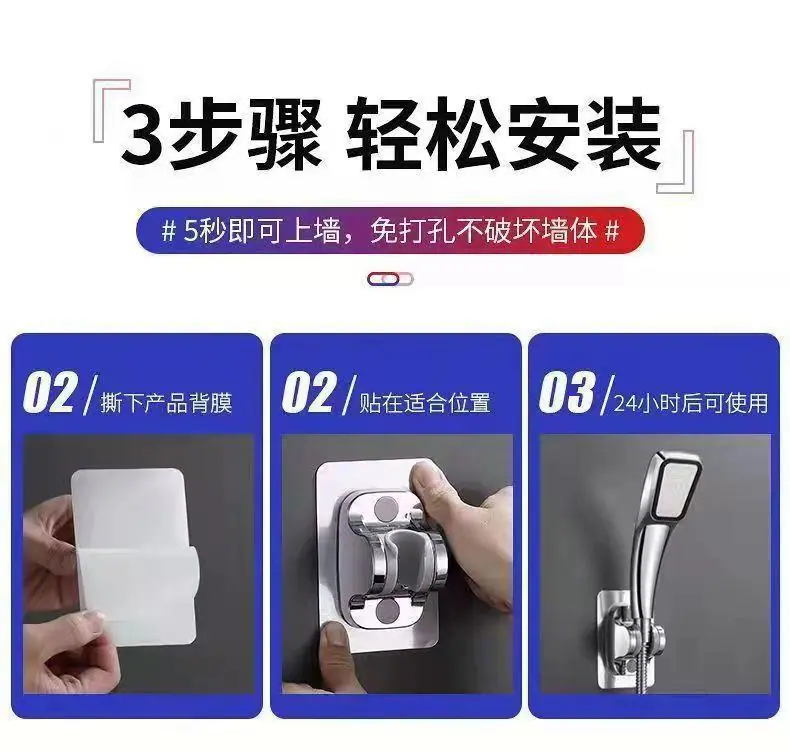 『3步骤 轻松安装』

# 5秒即可上墙，免打孔不破坏墙体 #

02 / 撕下产品背膜

02 / 贴在适合位置

03 / 24小时后可使用