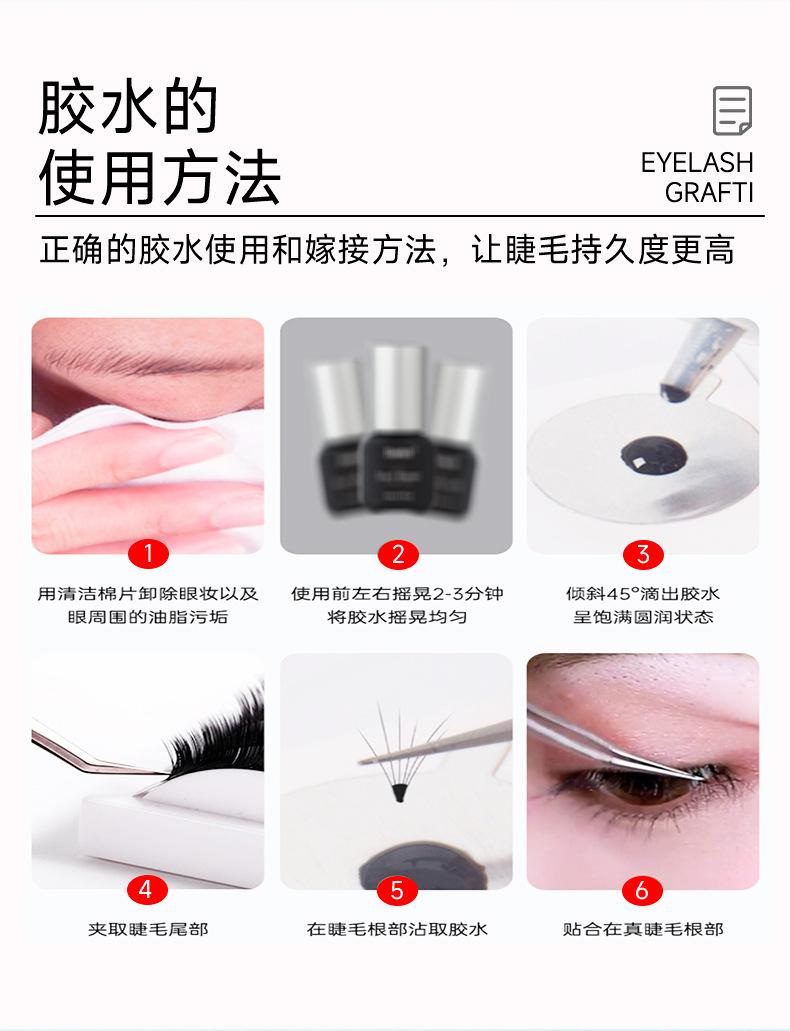 胶水的
使用方法

EYELASH
GRAFTI

正确的胶水使用和嫁接方法，让睫毛持久度更高

1
用清洁棉片卸除眼妆以及眼周围的油脂污垢

2
使用前左右摇晃2-3分钟将胶水摇晃均匀

3
倾斜45°滴出胶水呈饱满圆润状态

4
夹取睫毛尾部

5
在睫毛根部沾取胶水

6
贴合在真睫毛根部