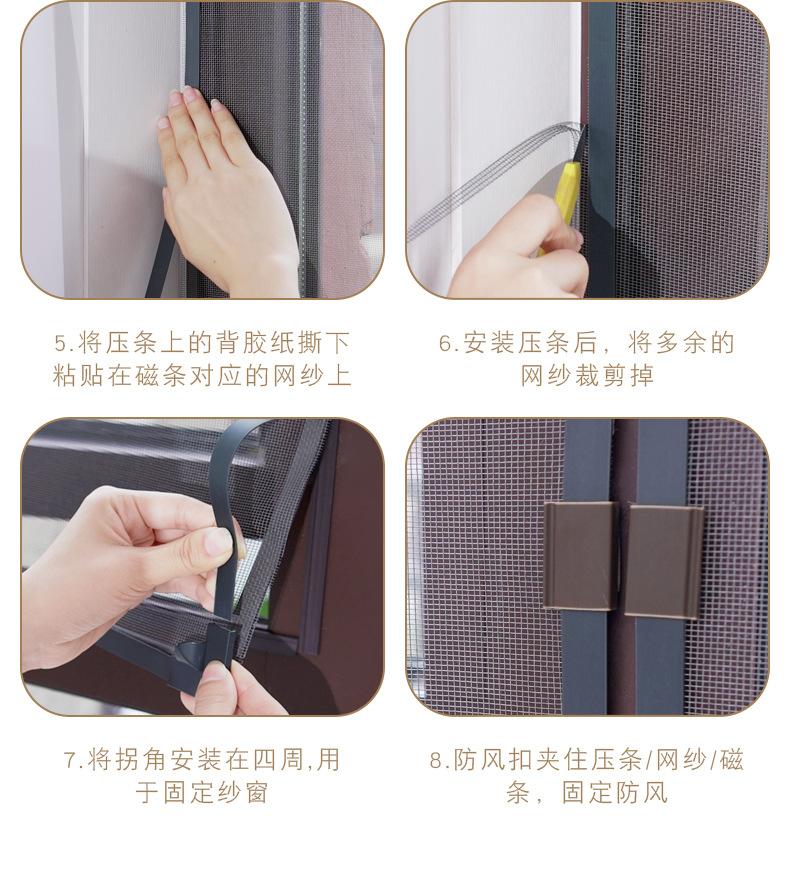 5.将压条上的背胶纸撕下粘贴在磁条对应的网纱上

6.安装压条后，将多余的网纱裁剪掉

7.将拐角安装在四周,用于固定纱窗

8.防风扣夹住压条/网纱/磁条，固定防风