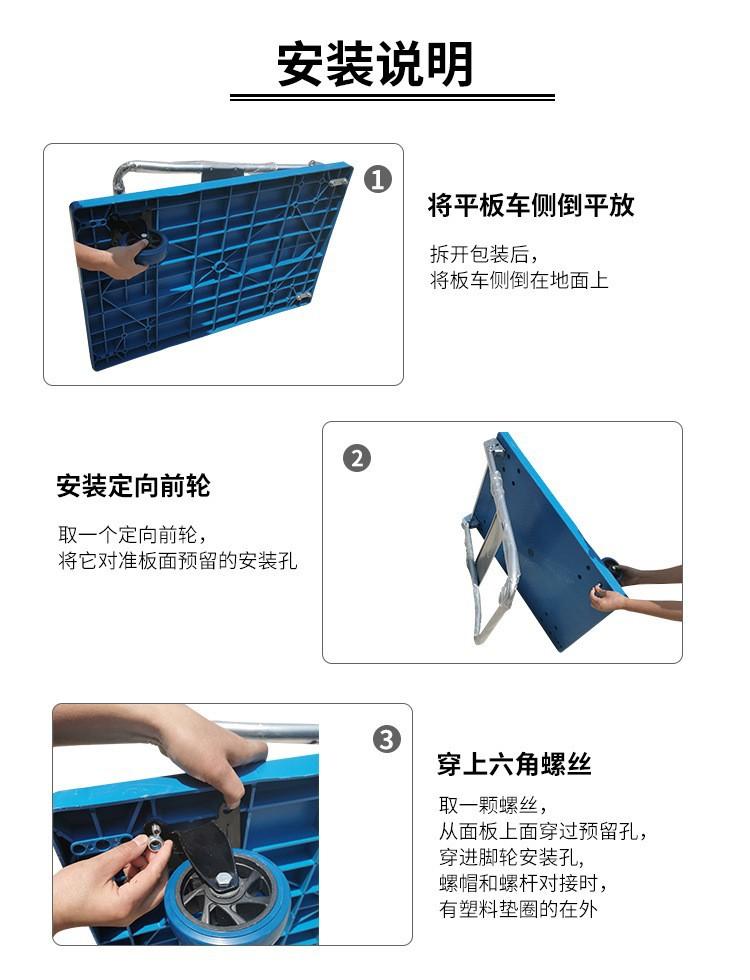 安装说明

1

将平板车侧倒平放

拆开包装后，
将板车侧倒在地面上

2

安装定向前轮

取一个定向前轮，
将它对准板面预留的安装孔

3

穿上六角螺丝

取一颗螺丝，
从面板上面穿过预留孔，
穿进脚轮安装孔，
螺帽和螺杆对接时，
有塑料垫圈的在外