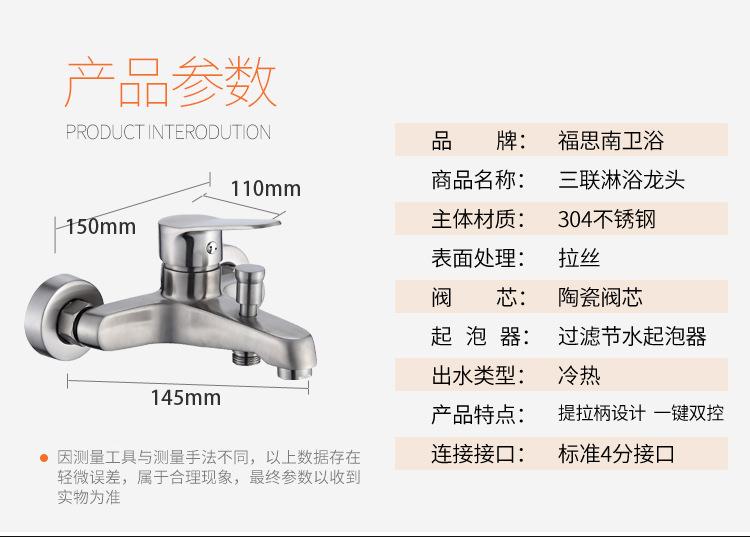 产品参数
PRODUCT INTERODUTION

110mm
150mm
145mm

因测量工具与测量手法不同，以上数据存在轻微误差，属于合理现象，最终参数以收到实物为准

| 品　　牌： | 福思南卫浴 |
|---|---|
| 商品名称： | 三联淋浴龙头 |
| 主体材质： | 304不锈钢 |
| 表面处理： | 拉丝 |
| 阀　　芯： | 陶瓷阀芯 |
| 起 泡 器： | 过滤节水起泡器 |
| 出水类型： | 冷热 |
| 产品特点： | 提拉柄设计 一键双控 |
| 连接接口： | 标准4分接口 |