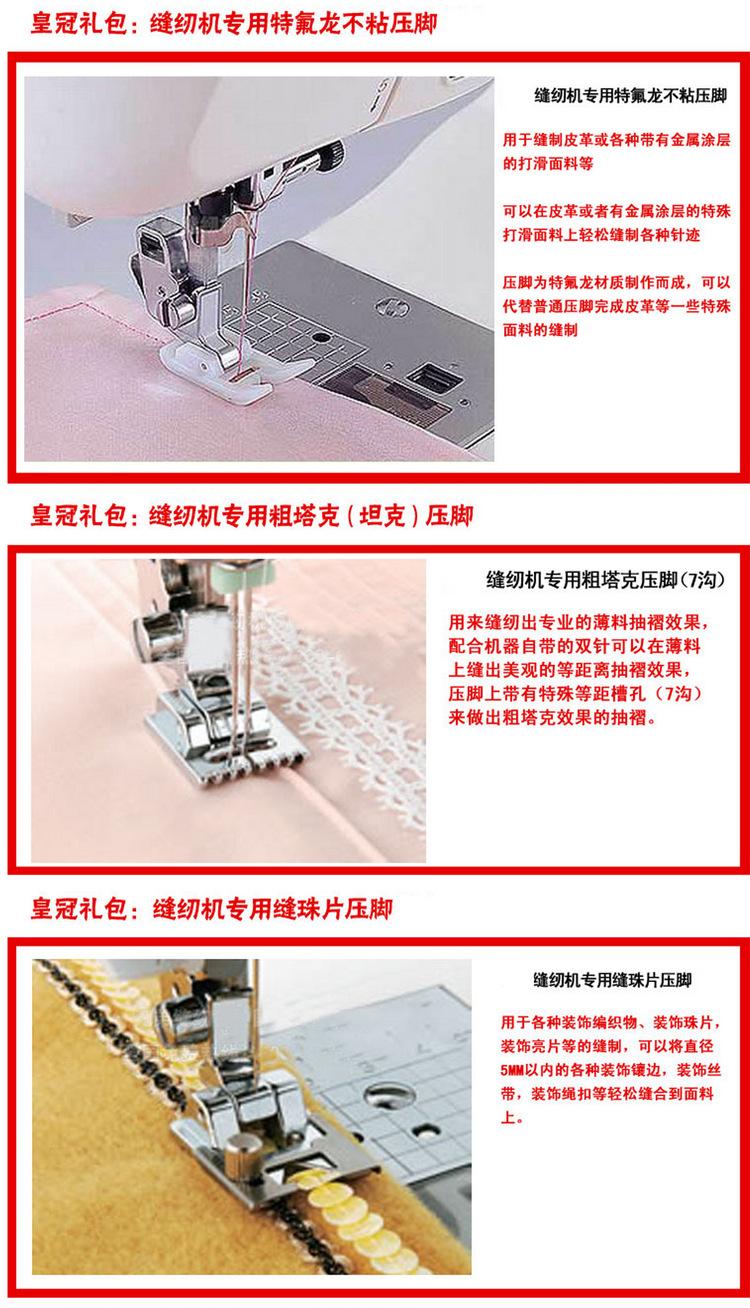 皇冠礼包：缝纫机专用特氟龙不粘压脚

缝纫机专用特氟龙不粘压脚

用于缝制皮革或各种带有金属涂层的打滑面料等

可以在皮革或者有金属涂层的特殊打滑面料上轻松缝制各种针迹

压脚为特氟龙材质制作而成，可以代替普通压脚完成皮革等一些特殊面料的缝制

皇冠礼包：缝纫机专用粗塔克（坦克）压脚

缝纫机专用粗塔克压脚(7沟)

用来缝纫出专业的薄料抽褶效果，配合机器自带的双针可以在薄料上缝出美观的等距离抽褶效果，压脚上带有特殊等距槽孔（7沟）来做出粗塔克效果的抽褶。

皇冠礼包：缝纫机专用缝珠片压脚

缝纫机专用缝珠片压脚

用于各种装饰编织物、装饰珠片，装饰亮片等的缝制，可以将直径5MM以内的各种装饰镶边，装饰丝带，装饰绳扣等轻松缝合到面料上。