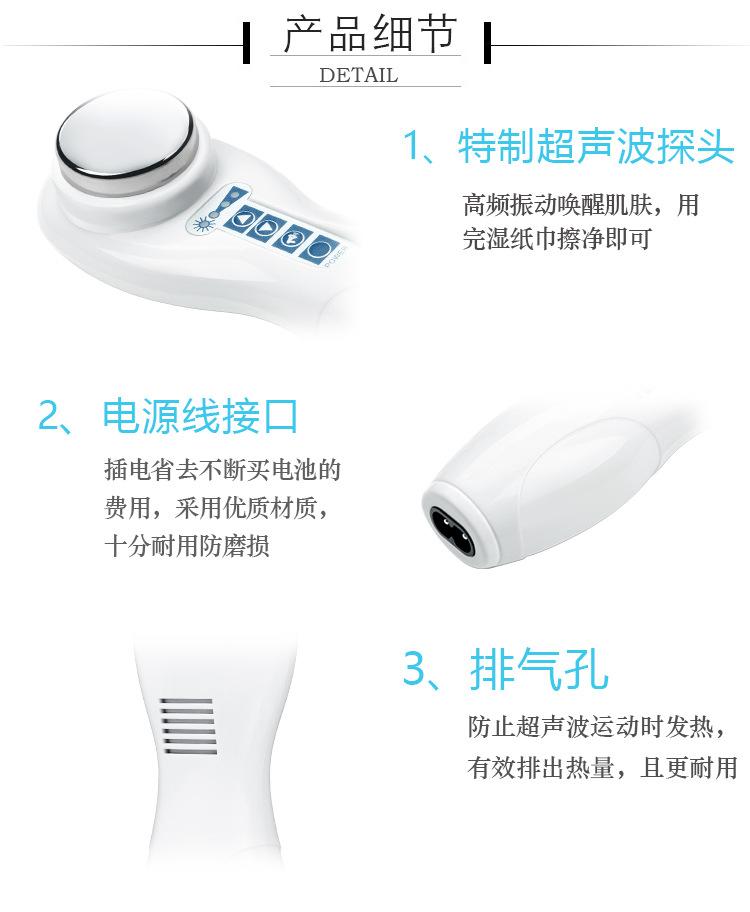 产品细节
DETAIL

1、特制超声波探头

高频振动唤醒肌肤，用完湿纸巾擦净即可

POWER

2、电源线接口

插电省去不断买电池的费用，采用优质材质，十分耐用防磨损

3、排气孔

防止超声波运动时发热，有效排出热量，且更耐用