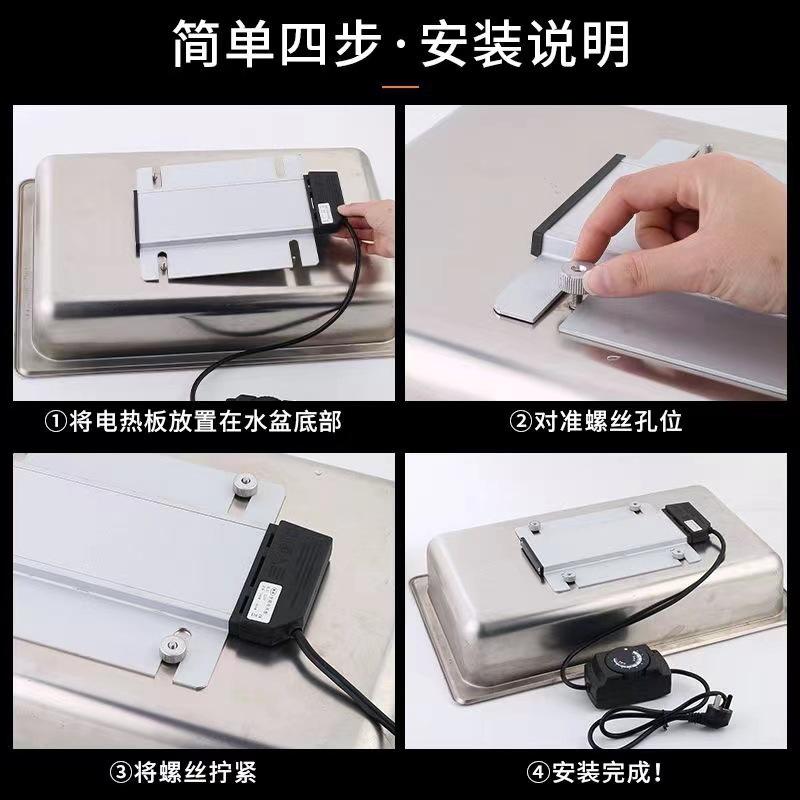 简单四步·安装说明

①将电热板放置在水盆底部

②对准螺丝孔位

③将螺丝拧紧

④安装完成!