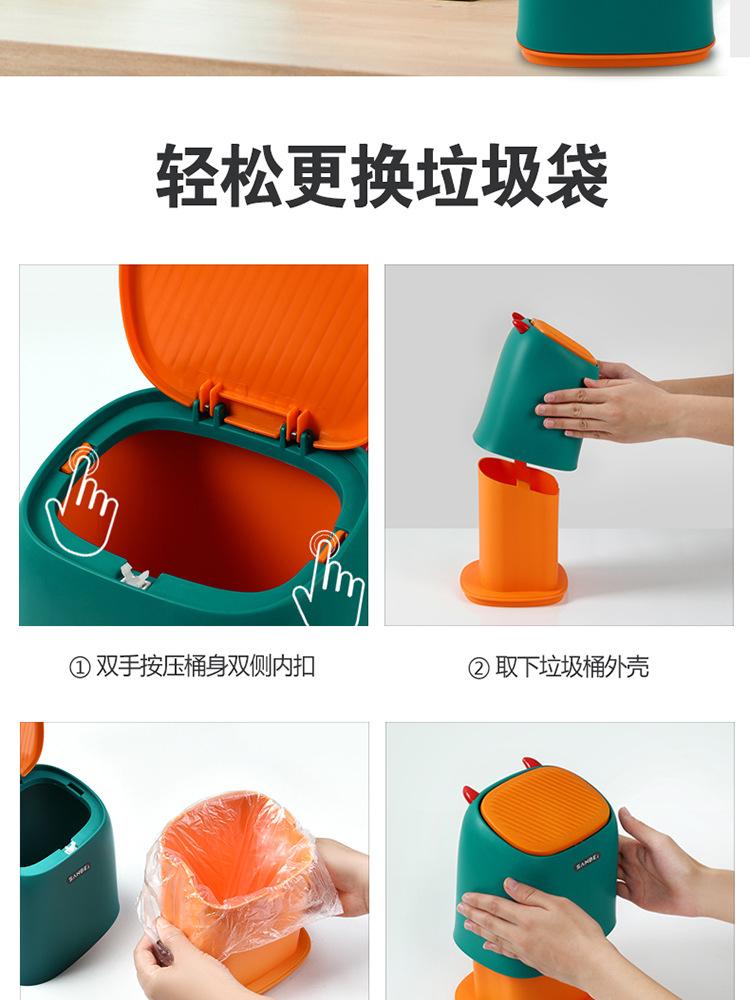 轻松更换垃圾袋

① 双手按压桶身双侧内扣

② 取下垃圾桶外壳

SANBEI

SANBEI