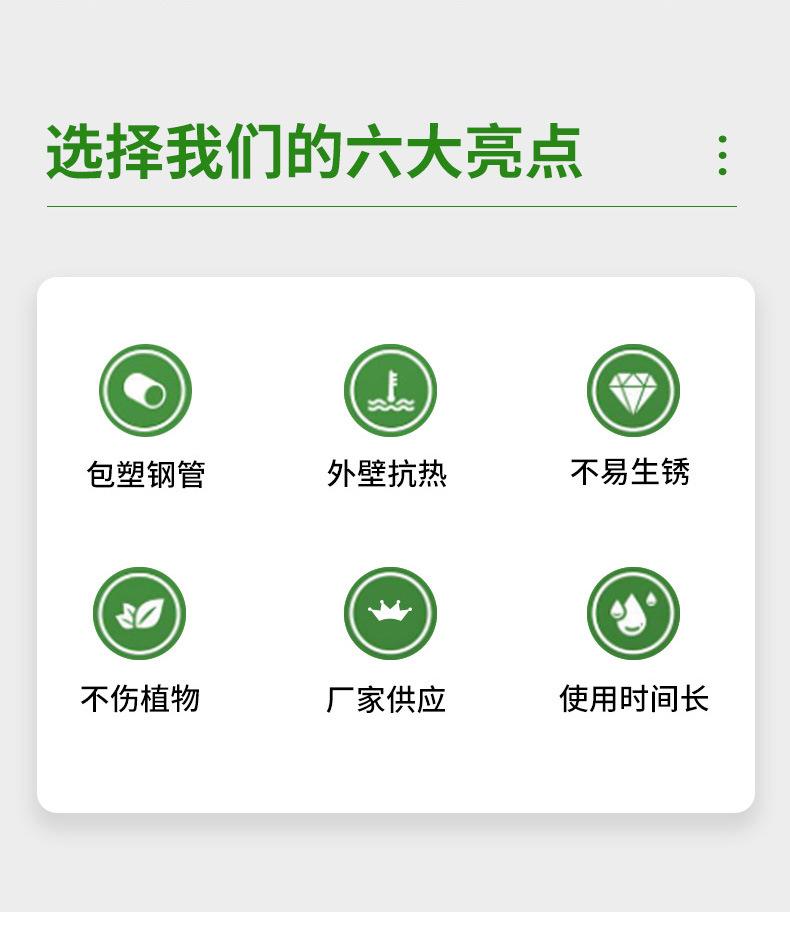 选择我们的六大亮点

包塑钢管

外壁抗热

不易生锈

不伤植物

厂家供应

使用时间长