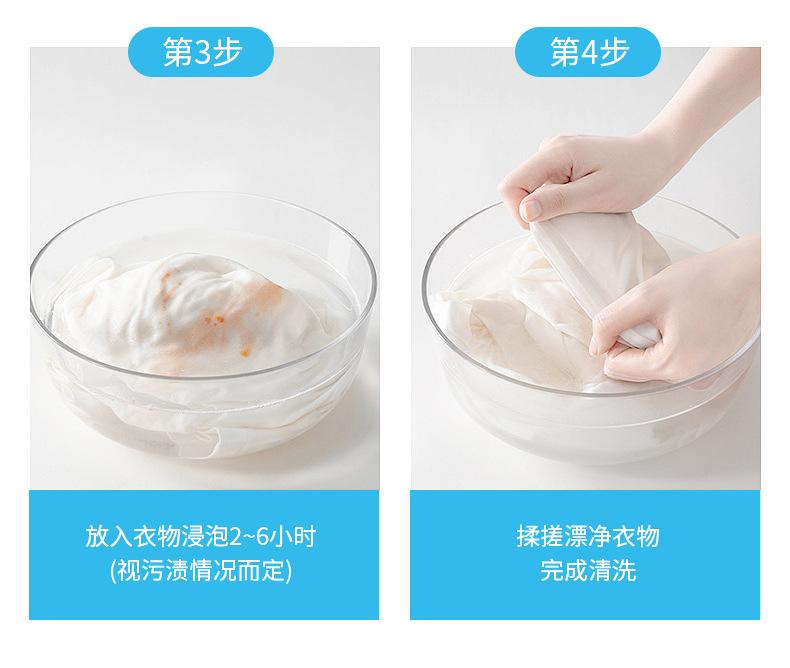 第3步

放入衣物浸泡2~6小时
(视污渍情况而定)

第4步

揉搓漂净衣物
完成清洗