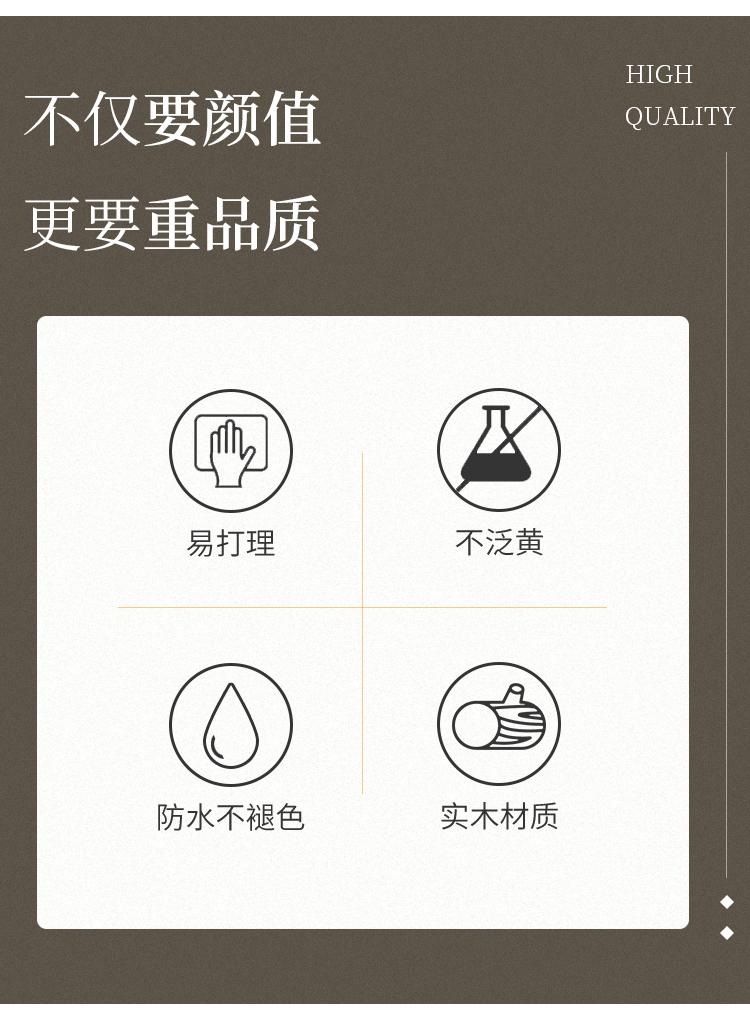 不仅要颜值

更要重品质

HIGH
QUALITY

易打理

不泛黄

防水不褪色

实木材质