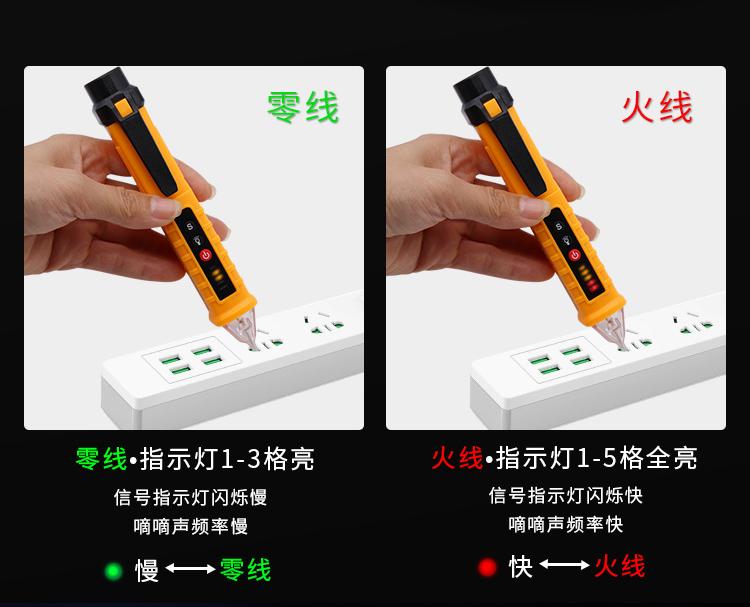 零线

S

零线•指示灯1-3格亮

信号指示灯闪烁慢

嘀嘀声频率慢

慢 ⟷ 零线

火线

S

火线•指示灯1-5格全亮

信号指示灯闪烁快

嘀嘀声频率快

快 ⟷ 火线