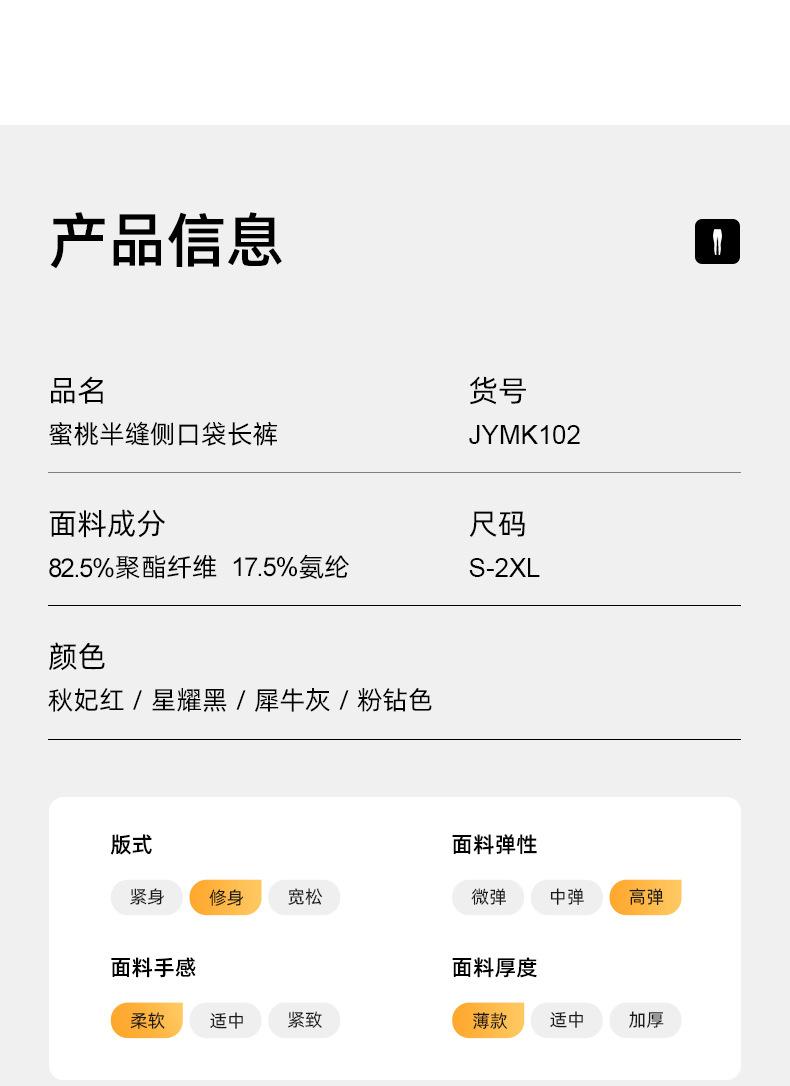 产品信息

品名
蜜桃半缝侧口袋长裤

货号
JYMK102

面料成分
82.5%聚酯纤维 17.5%氨纶

尺码
S-2XL

颜色
秋妃红 / 星耀黑 / 犀牛灰 / 粉钻色

版式
紧身 修身 宽松

面料弹性
微弹 中弹 高弹

面料手感
柔软 适中 紧致

面料厚度
薄款 适中 加厚