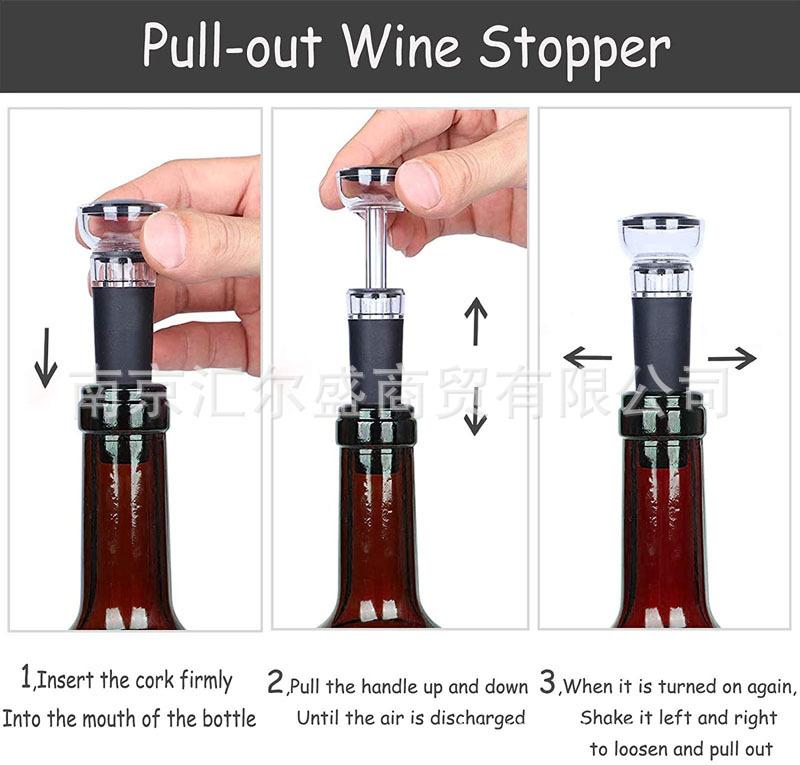 Pull-out Wine Stopper

南京汇尔盛商贸有限公司

1,Insert the cork firmly Into the mouth of the bottle

2,Pull the handle up and down Until the air is discharged

3,When it is turned on again, Shake it left and right to loosen and pull out