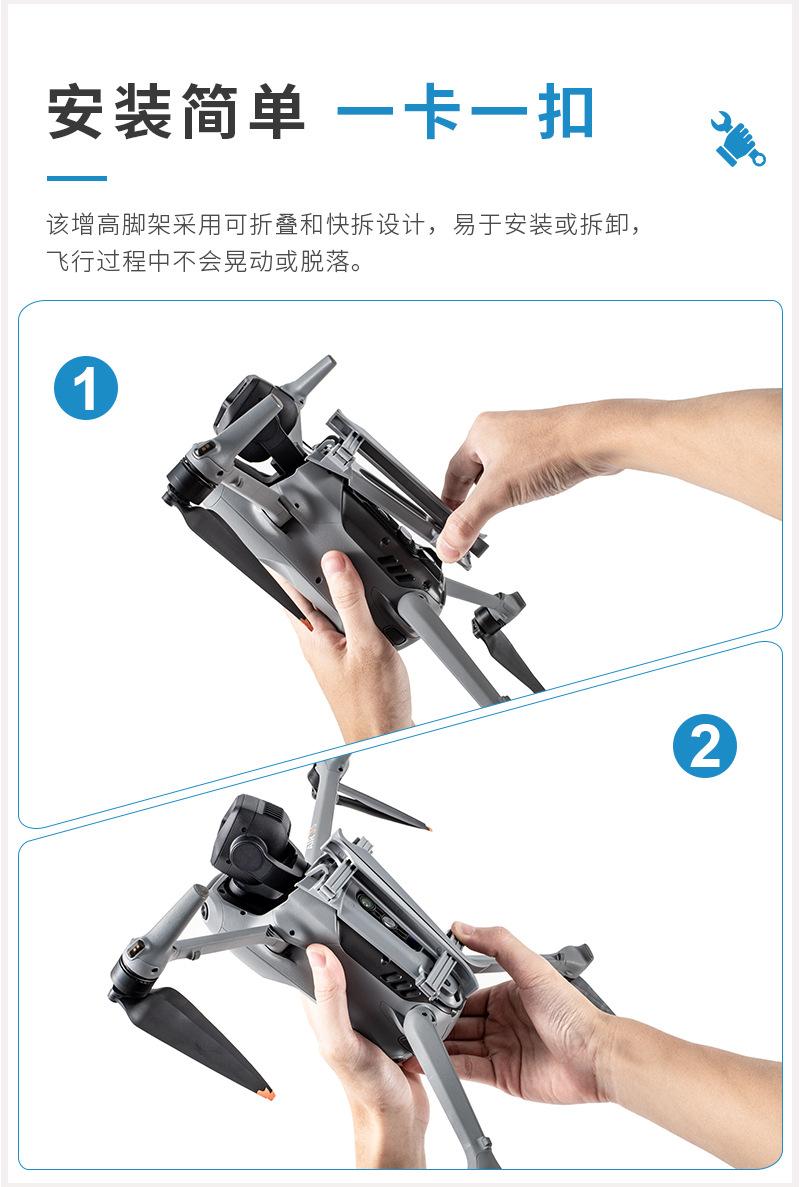 安装简单 一卡一扣

该增高脚架采用可折叠和快拆设计，易于安装或拆卸，飞行过程中不会晃动或脱落。

1

2