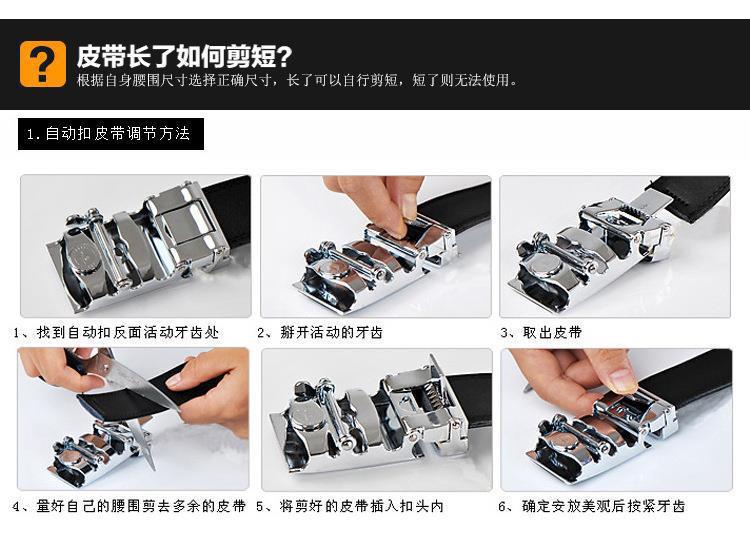 ?

皮带长了如何剪短?

根据自身腰围尺寸选择正确尺寸，长了可以自行剪短，短了则无法使用。

1.自动扣皮带调节方法

1、找到自动扣反面活动牙齿处

2、掰开活动的牙齿

3、取出皮带

4、量好自己的腰围剪去多余的皮带

5、将剪好的皮带插入扣头内

6、确定安放美观后按紧牙齿