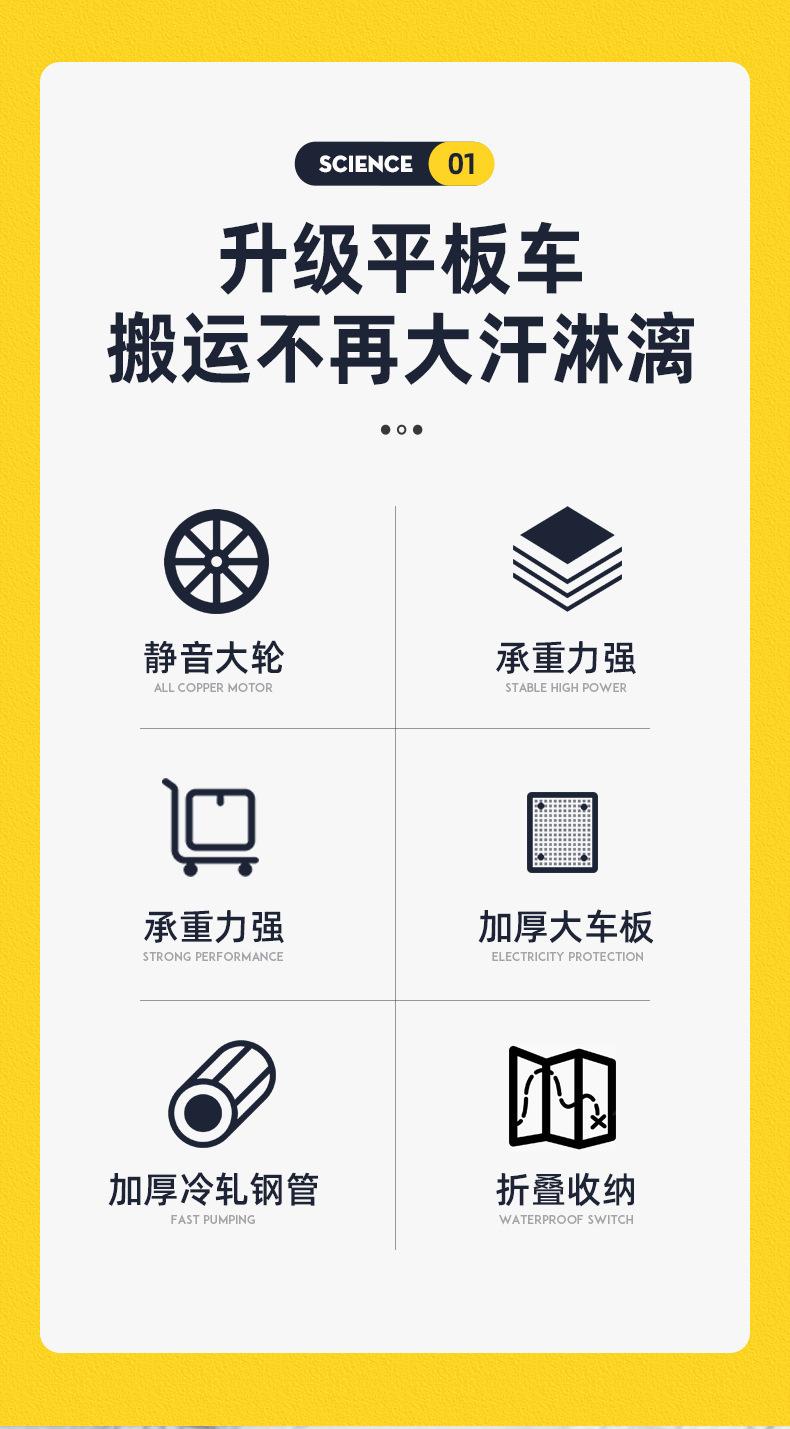 SCIENCE 01

升级平板车
搬运不再大汗淋漓

静音大轮
ALL COPPER MOTOR

承重力强
STABLE HIGH POWER

承重力强
STRONG PERFORMANCE

加厚大车板
ELECTRICITY PROTECTION

加厚冷轧钢管
FAST PUMPING

折叠收纳
WATERPROOF SWITCH