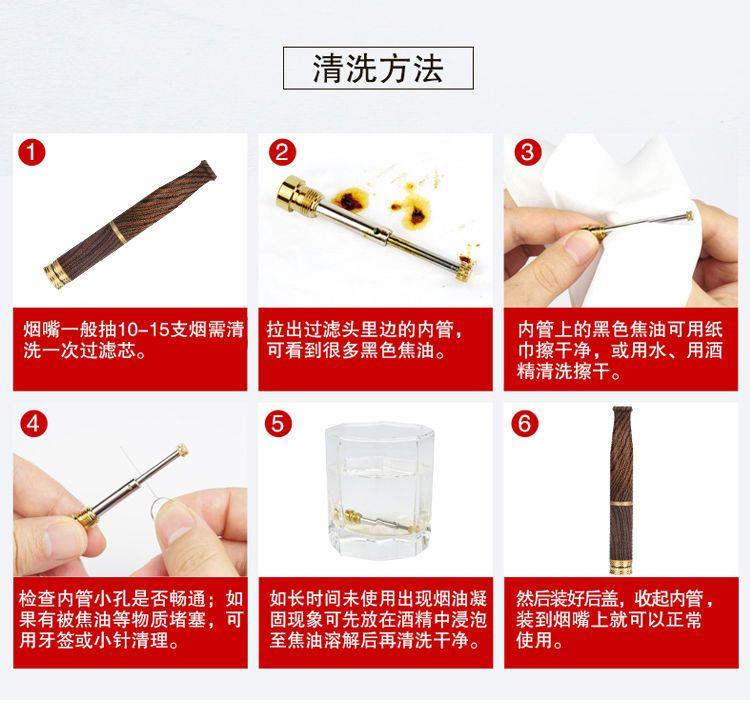 清洗方法

1

烟嘴一般抽10-15支烟需清洗一次过滤芯。

2

拉出过滤头里边的内管，可看到很多黑色焦油。

3

内管上的黑色焦油可用纸巾擦干净，或用水、用酒精清洗擦干。

4

检查内管小孔是否畅通；如果有被焦油等物质堵塞，可用牙签或小针清理。

5

如长时间未使用出现烟油凝固现象可先放在酒精中浸泡至焦油溶解后再清洗干净。

6

然后装好后盖，收起内管，装到烟嘴上就可以正常使用。