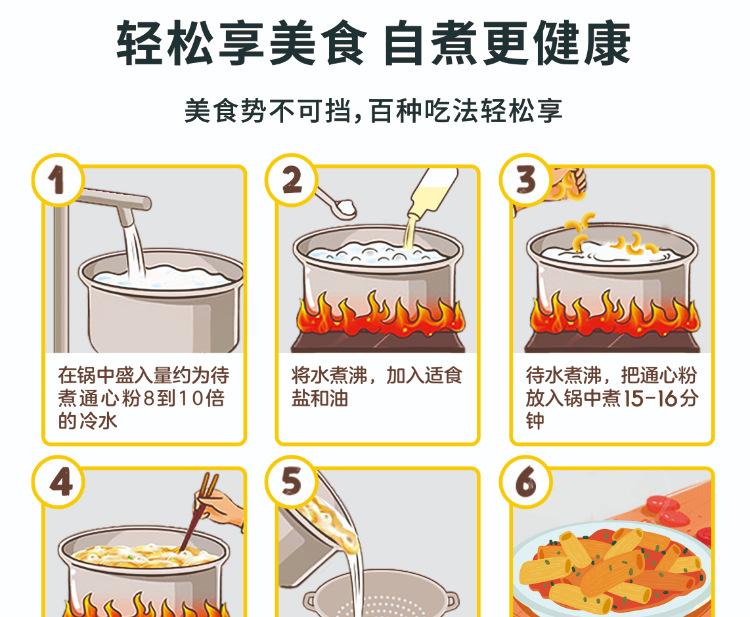 轻松享美食 自煮更健康

美食势不可挡，百种吃法轻松享

1

在锅中盛入量约为待煮通心粉8到10倍的冷水

2

将水煮沸，加入适食盐和油

3

待水煮沸，把通心粉放入锅中煮15-16分钟

4

5

6