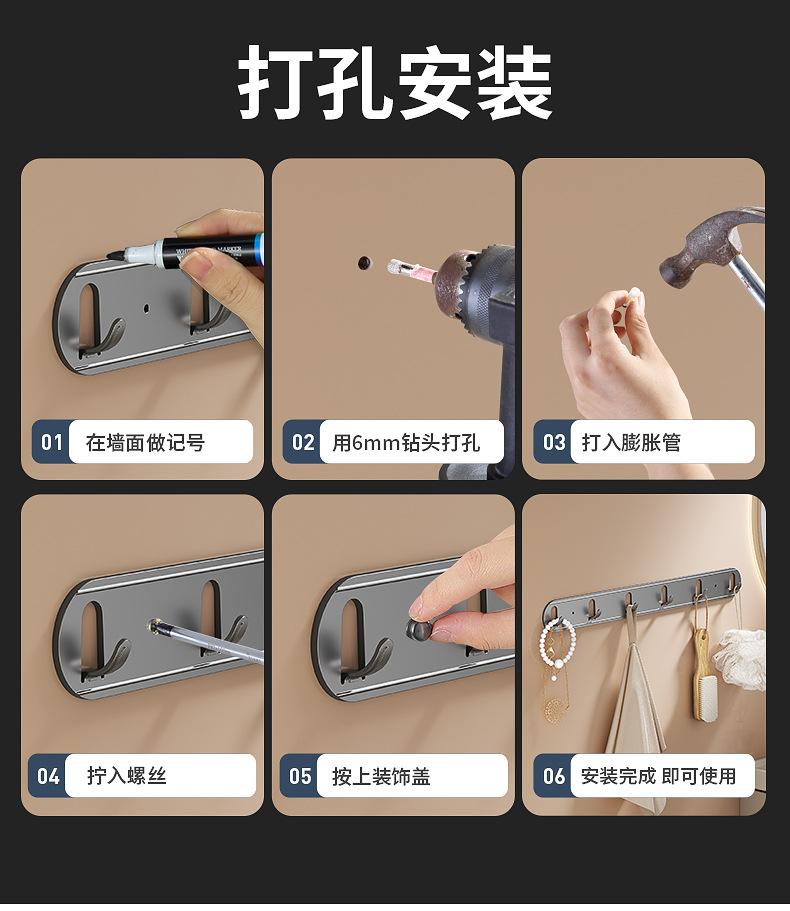 打孔安装

01 在墙面做记号

02 用6mm钻头打孔

03 打入膨胀管

04 拧入螺丝

05 按上装饰盖

06 安装完成 即可使用