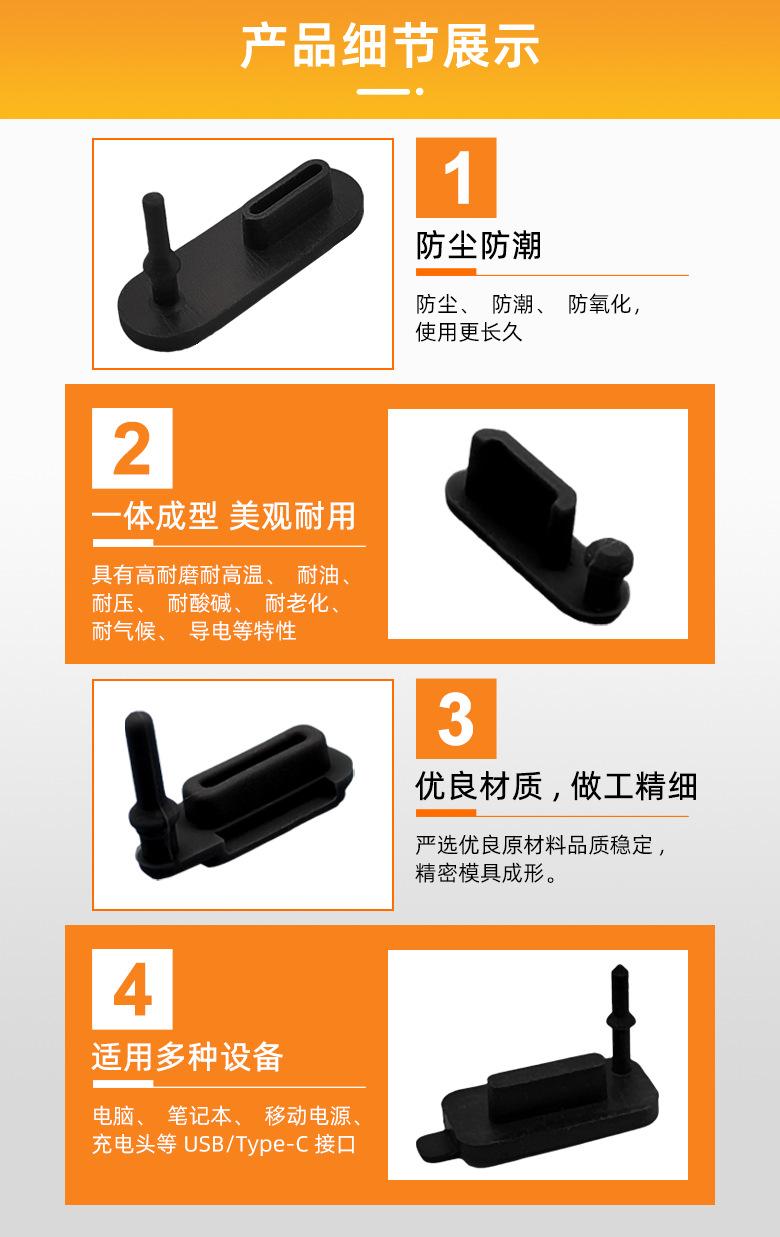 产品细节展示

1
防尘防潮
防尘、 防潮、 防氧化，使用更长久

2
一体成型 美观耐用
具有高耐磨耐高温、 耐油、耐压、 耐酸碱、 耐老化、耐气候、 导电等特性

3
优良材质，做工精细
严选优良原材料品质稳定，精密模具成形。

4
适用多种设备
电脑、 笔记本、 移动电源、充电头等 USB/Type-C 接口